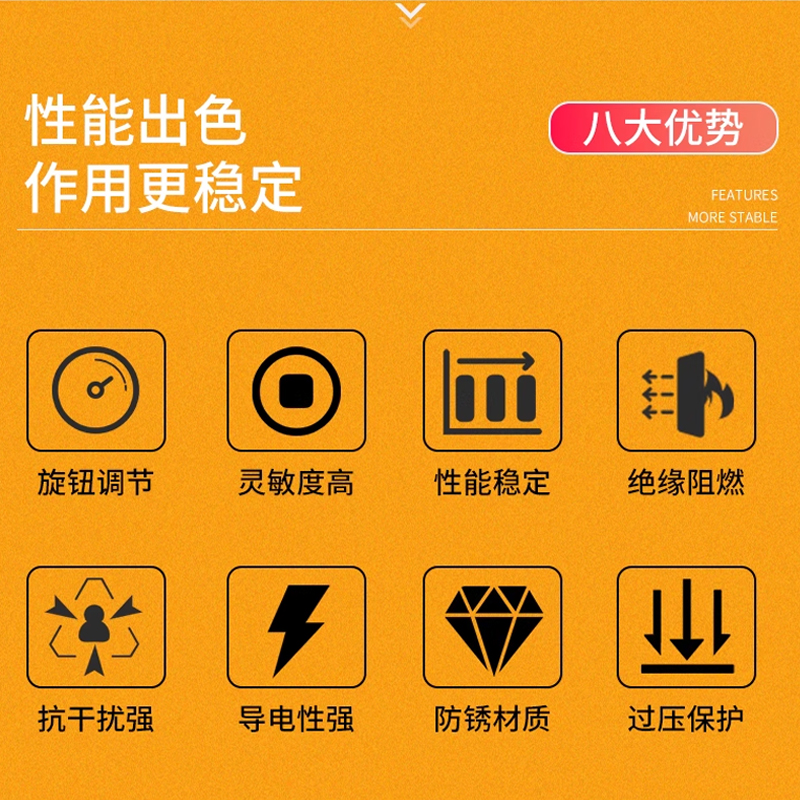 性能出色
作用更稳定

八大优势

FEATURES
MORE STABLE

旋钮调节

灵敏度高

性能稳定

绝缘阻燃

抗干扰强

导电性强

防锈材质

过压保护