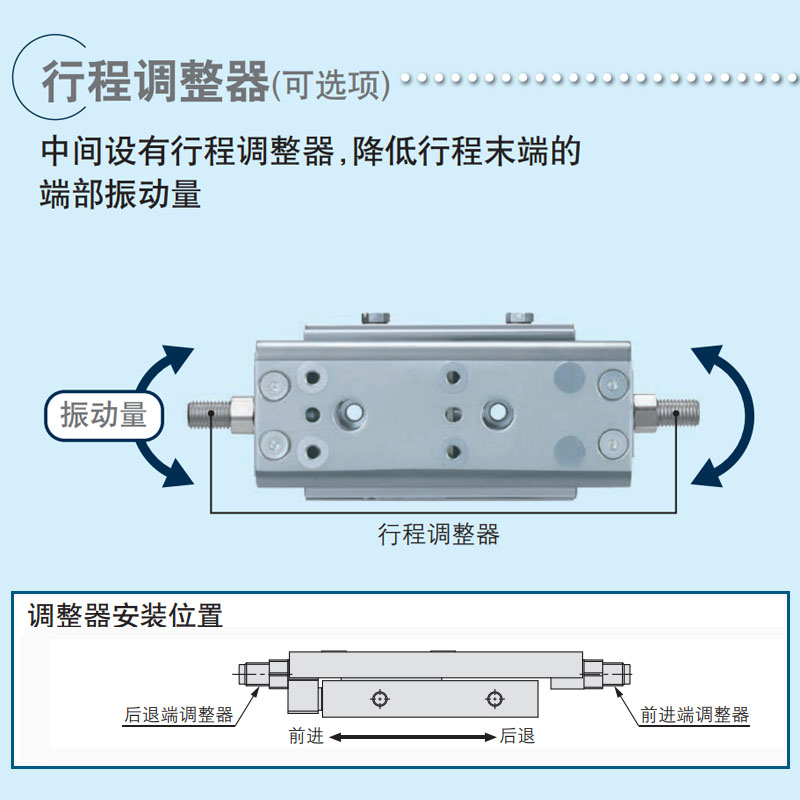 行程调整器(可选项)

中间设有行程调整器,降低行程末端的端部振动量

振动量

行程调整器

调整器安装位置

后退端调整器

前进端调整器

前进

后退