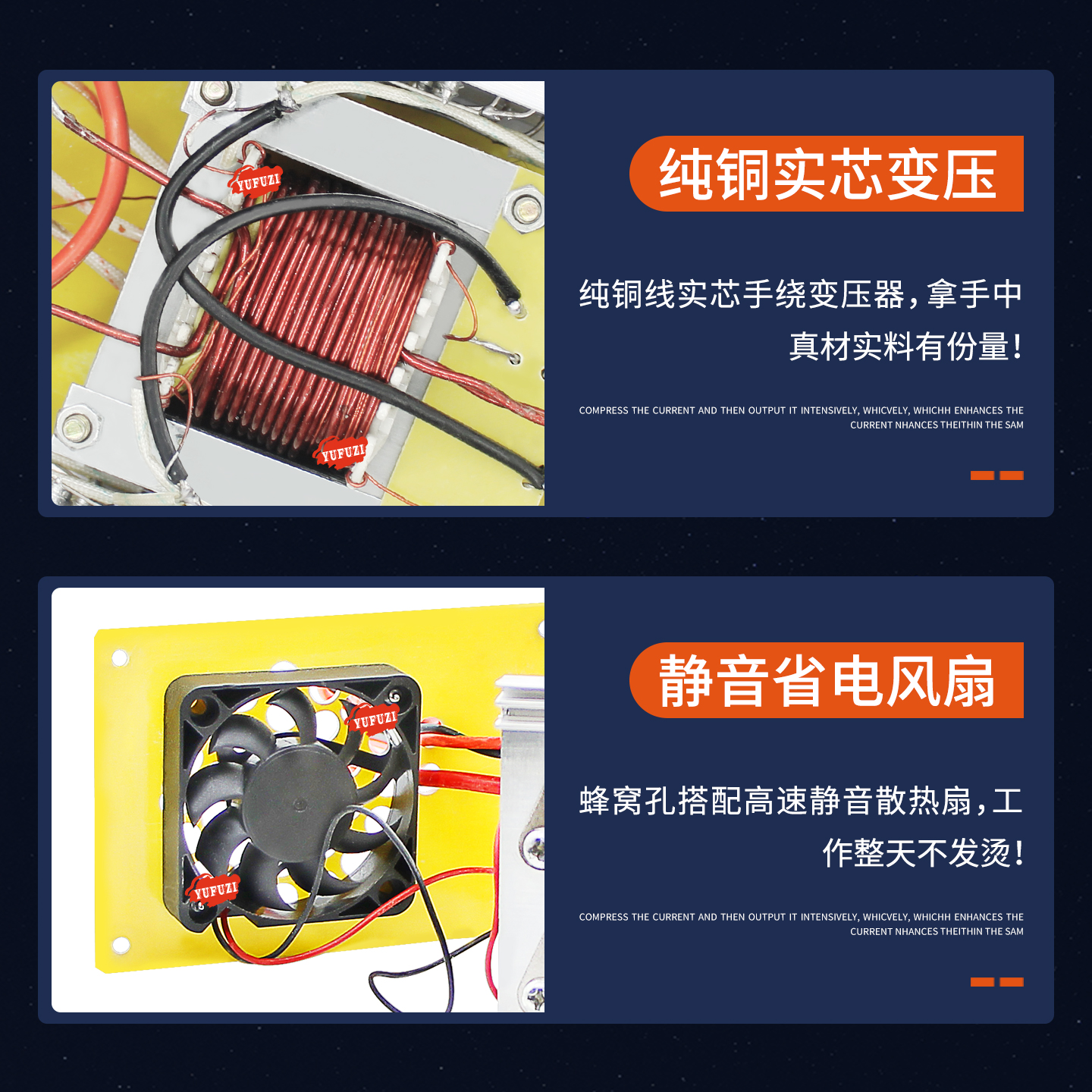 YUFUZI

YUFUZI

纯铜实芯变压

纯铜线实芯手绕变压器，拿手中真材实料有份量！

COMPRESS THE CURRENT AND THEN OUTPUT IT INTENSIVELY, WHICVELY, WHICHH ENHANCES THE CURRENT NHANCES THEITHIN THE SAM

YUFUZI

YUFUZI

静音省电风扇

蜂窝孔搭配高速静音散热扇，工作整天不发烫！

COMPRESS THE CURRENT AND THEN OUTPUT IT INTENSIVELY, WHICVELY, WHICHH ENHANCES THE CURRENT NHANCES THEITHIN THE SAM