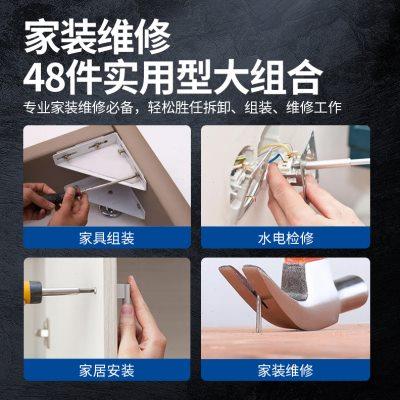 家装维修
48件实用型大组合
专业家装维修必备，轻松胜任拆卸、组装、维修工作

家具组装

水电检修

家居安装

家装维修