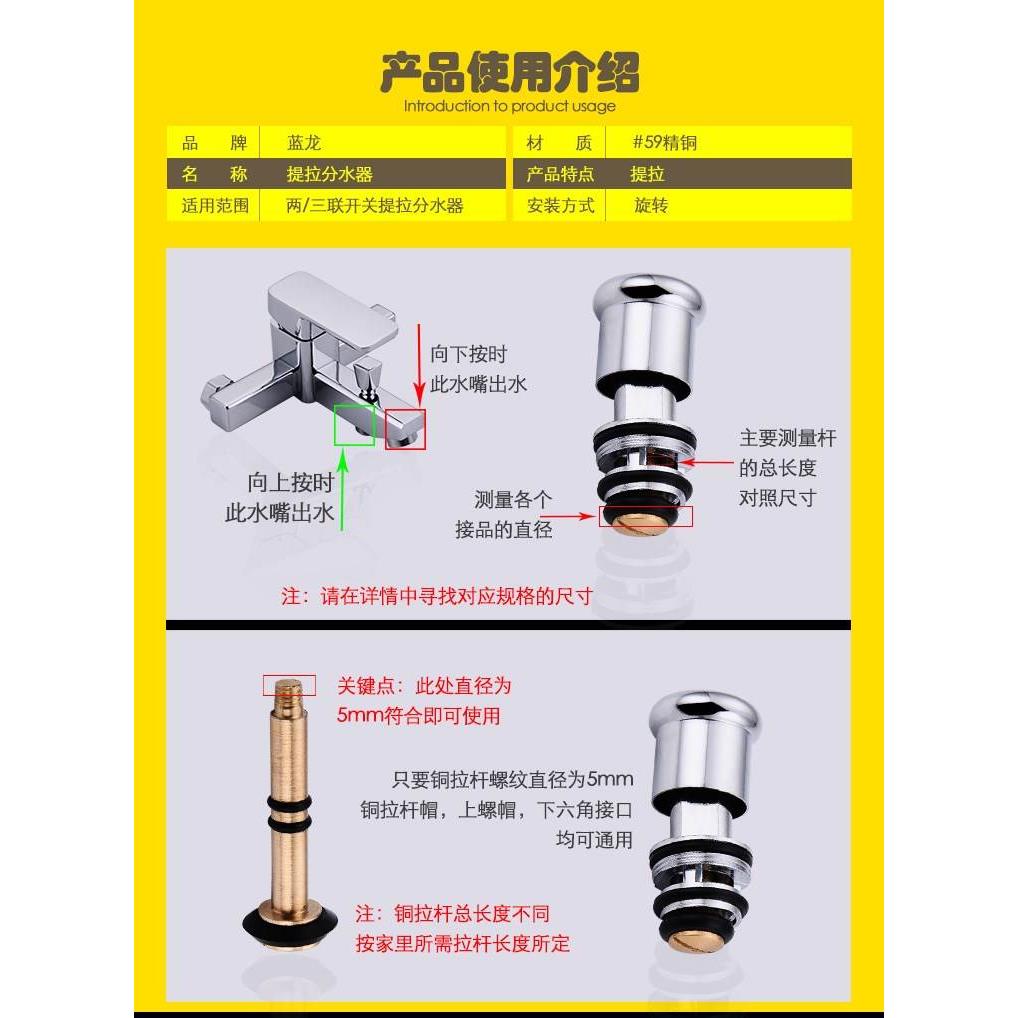 产品使用介绍
Introduction to product usage

| 品　牌 | 蓝龙 | 材　质 | #59精铜 |
|---|---|---|---|
| 名　称 | 提拉分水器 | 产品特点 | 提拉 |
| 适用范围 | 两/三联开关提拉分水器 | 安装方式 | 旋转 |

向下按时
此水嘴出水

向上按时
此水嘴出水

主要测量杆
的总长度
对照尺寸

测量各个
接品的直径

注：请在详情中寻找对应规格的尺寸

关键点：此处直径为
5mm符合即可使用

只要铜拉杆螺纹直径为5mm
铜拉杆帽，上螺帽，下六角接口
均可通用

注：铜拉杆总长度不同
按家里所需拉杆长度所定