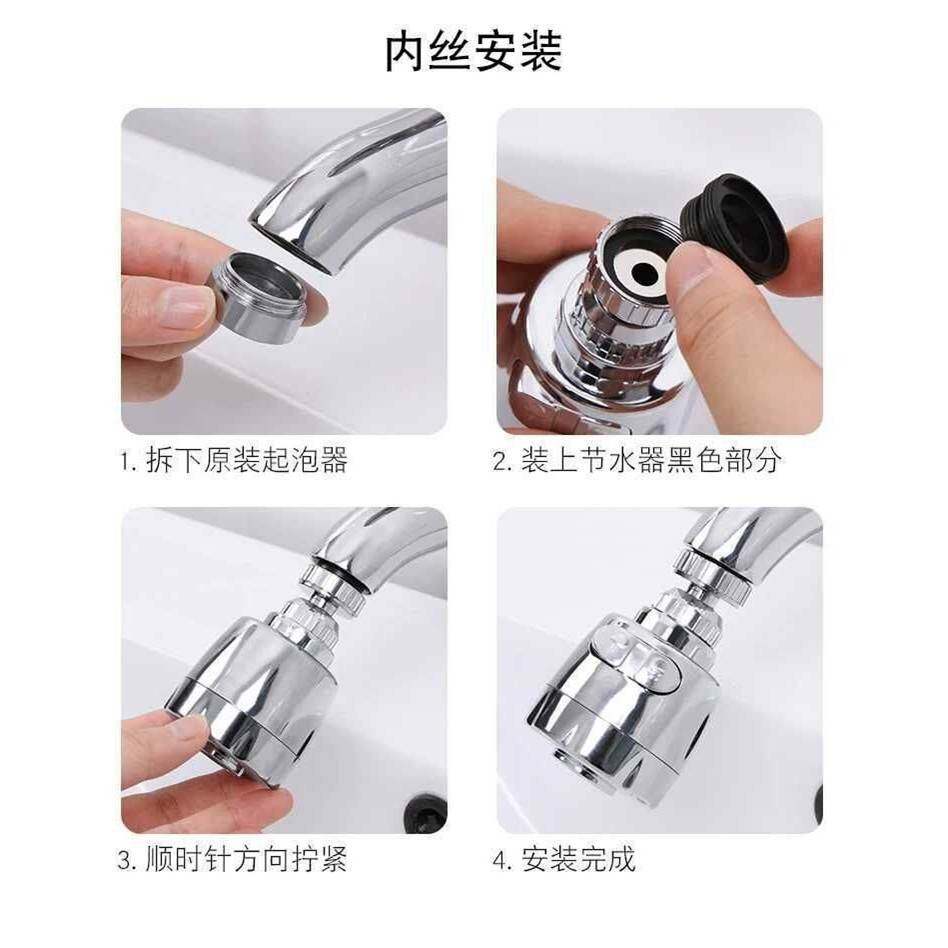 内丝安装

1. 拆下原装起泡器

2. 装上节水器黑色部分

3. 顺时针方向拧紧

4. 安装完成