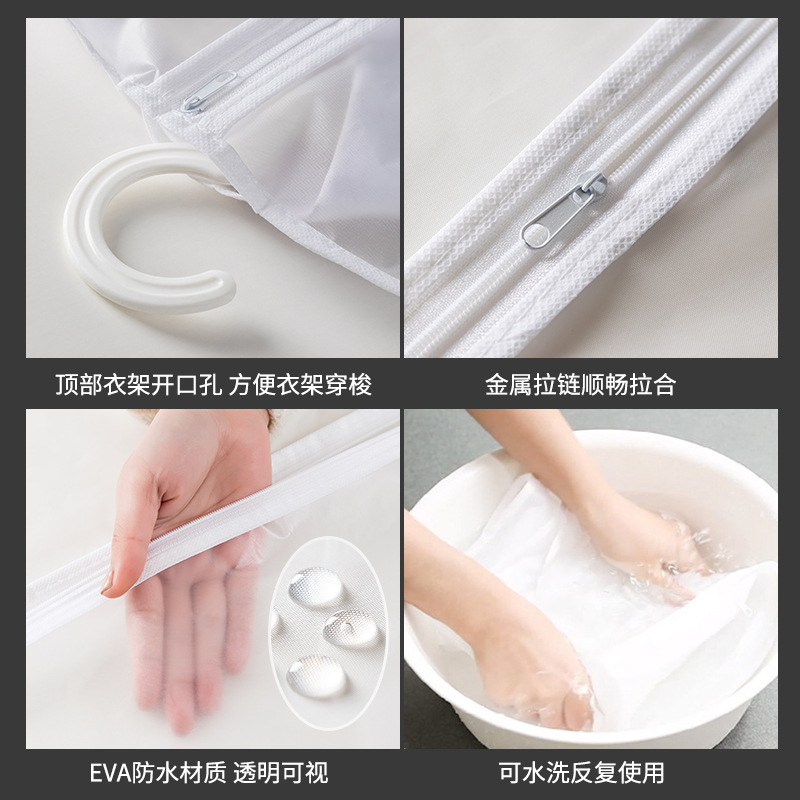 顶部衣架开口孔 方便衣架穿梭

金属拉链顺畅拉合

EVA防水材质 透明可视

可水洗反复使用