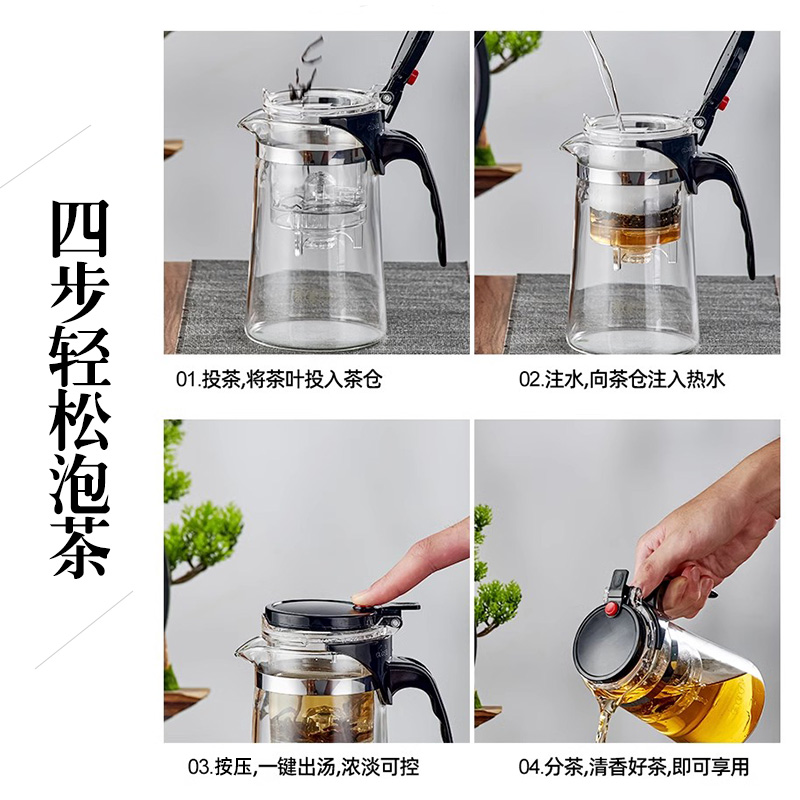 四步轻松泡茶

01.投茶,将茶叶投入茶仓

02.注水,向茶仓注入热水

03.按压,一键出汤,浓淡可控

04.分茶,清香好茶,即可享用