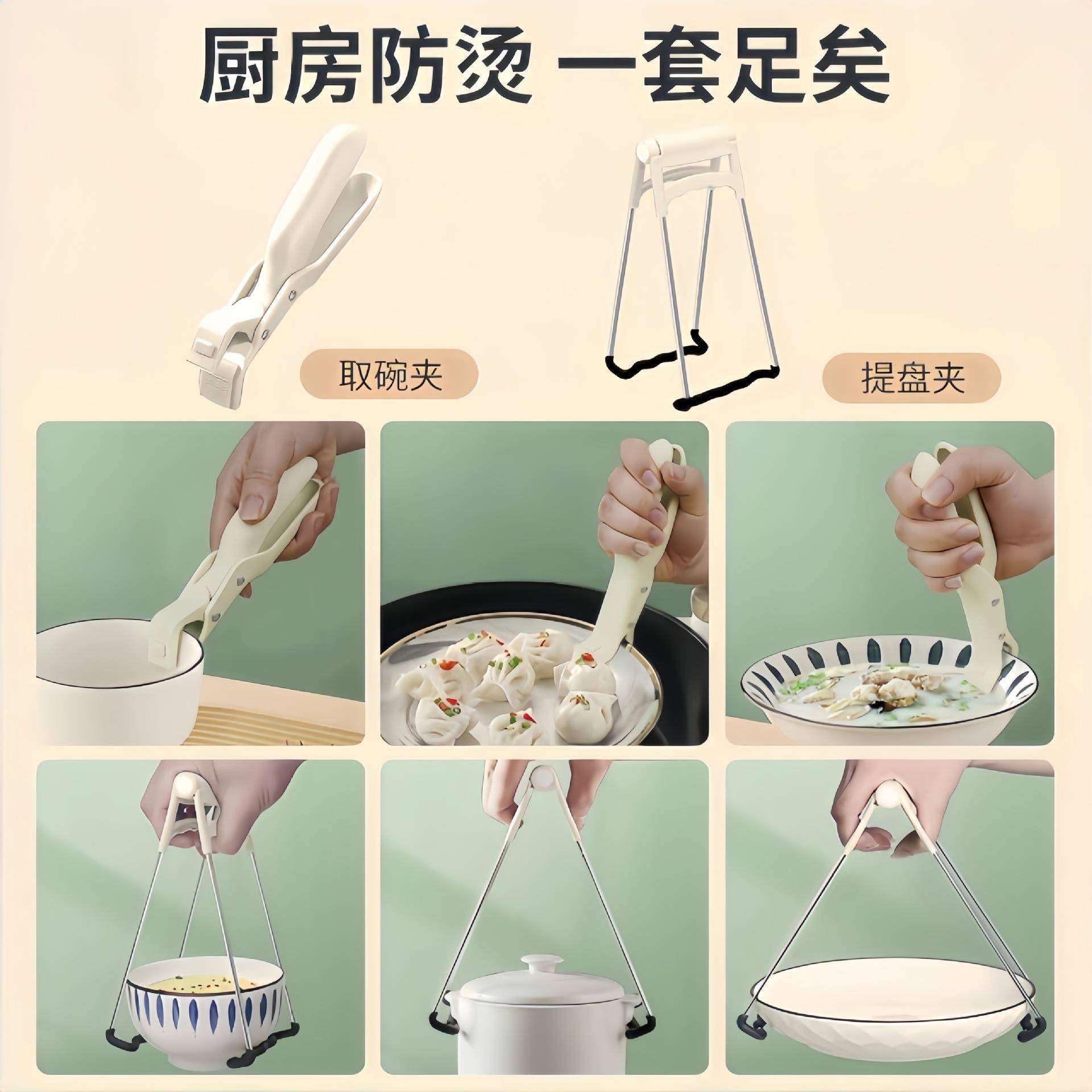 厨房防烫 一套足矣

取碗夹

提盘夹