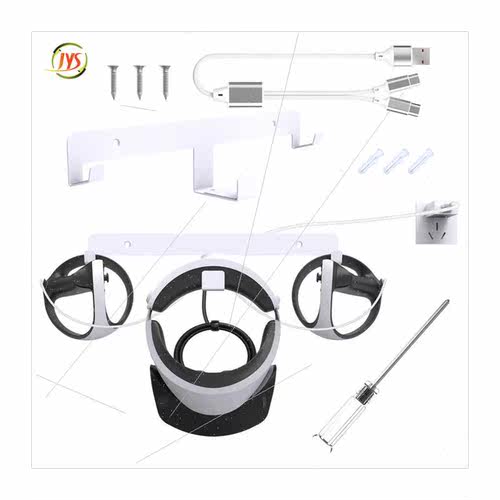 JYS