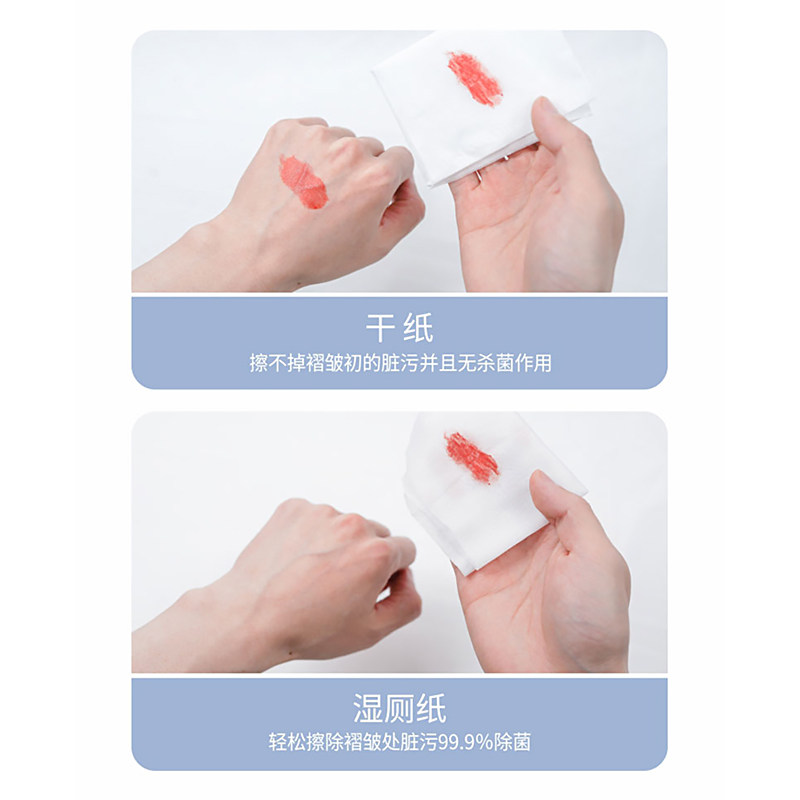 干纸
擦不掉褶皱初的脏污并且无杀菌作用

湿厕纸
轻松擦除褶皱处脏污99.9%除菌