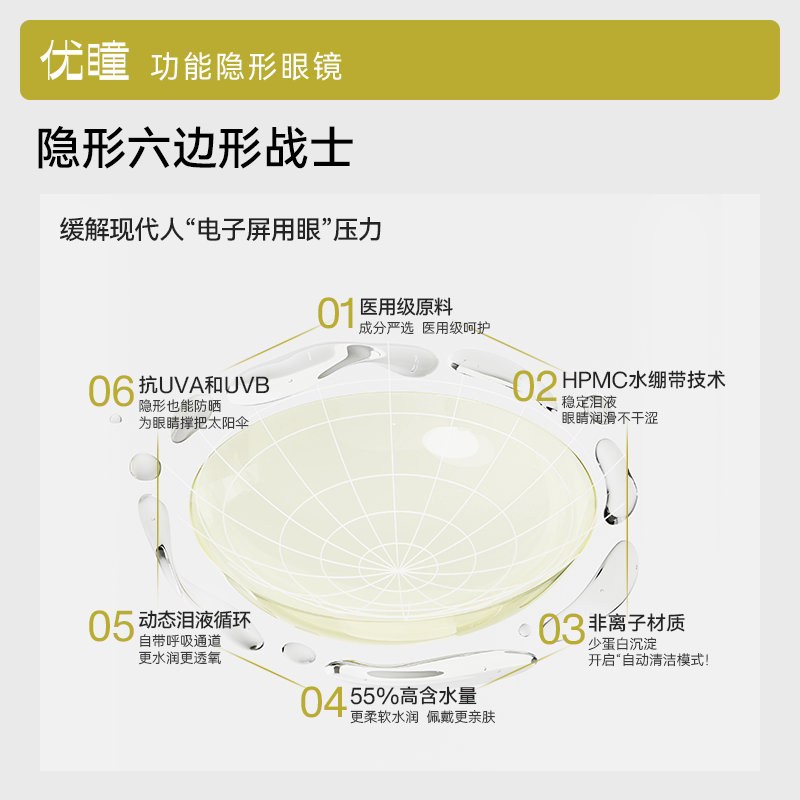 优瞳 功能隐形眼镜

隐形六边形战士

缓解现代人“电子屏用眼”压力

01 医用级原料
成分严选 医用级呵护

02 HPMC水绷带技术
稳定泪液
眼睛润滑不干涩

03 非离子材质
少蛋白沉淀
开启“自动清洁模式!

04 55%高含水量
更柔软水润 佩戴更亲肤

05 动态泪液循环
自带呼吸通道
更水润更透氧

06 抗UVA和UVB
隐形也能防晒
为眼睛撑把太阳伞