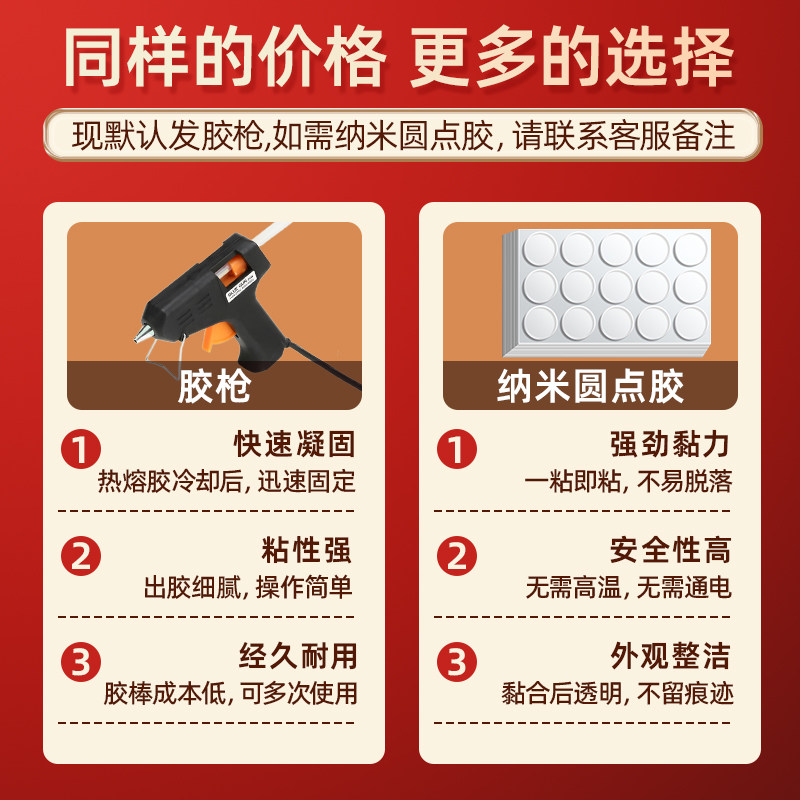 同样的价格 更多的选择

现默认发胶枪,如需纳米圆点胶, 请联系客服备注

GLUE GUN

胶枪

1 快速凝固
热熔胶冷却后, 迅速固定

2 粘性强
出胶细腻, 操作简单

3 经久耐用
胶棒成本低, 可多次使用

纳米圆点胶

1 强劲黏力
一粘即粘, 不易脱落

2 安全性高
无需高温, 无需通电

3 外观整洁
黏合后透明, 不留痕迹