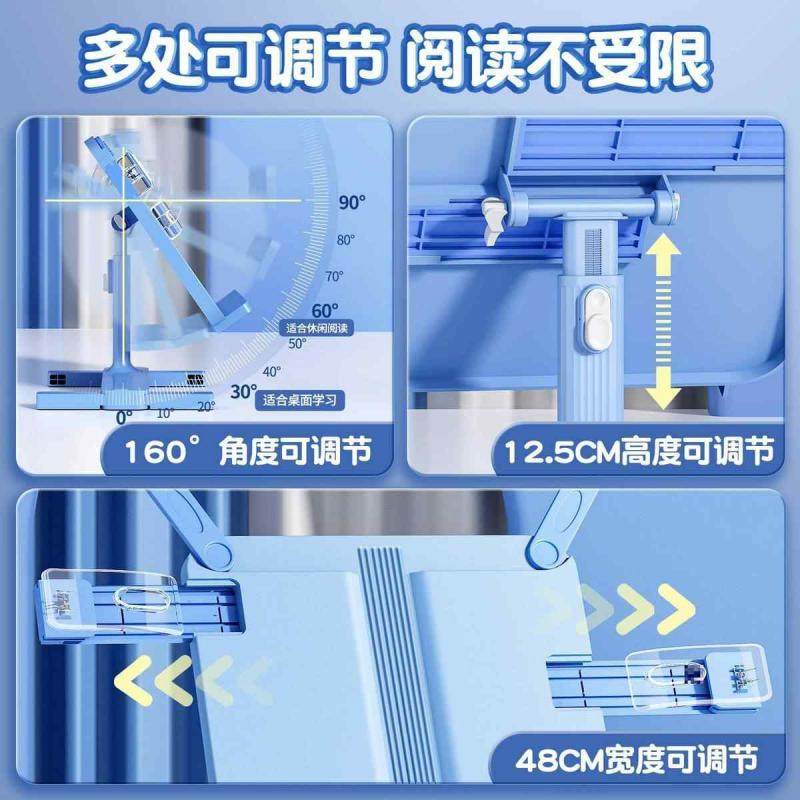 多处可调节 阅读不受限

90°
80°
70°
60°
适合休闲阅读
50°
40°
30°
适合桌面学习
0°
10°
20°

160° 角度可调节

12.5CM高度可调节

48CM宽度可调节