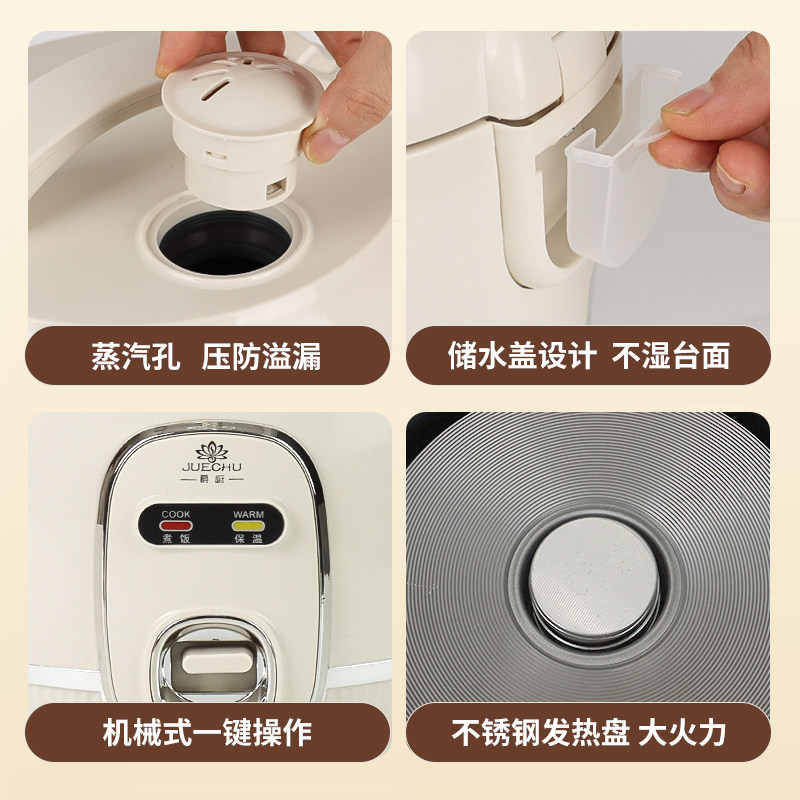 蒸汽孔 压防溢漏

储水盖设计 不湿台面

JUECHU
爵厨

COOK
煮饭

WARM
保温

机械式一键操作

不锈钢发热盘 大火力