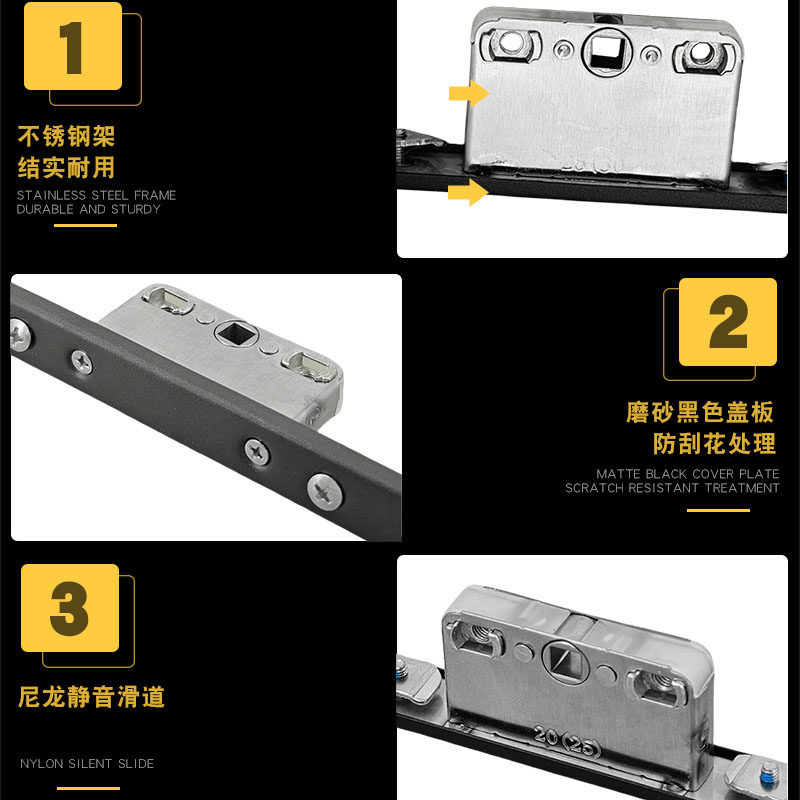 1

不锈钢架
结实耐用

STAINLESS STEEL FRAME
DURABLE AND STURDY

2

磨砂黑色盖板
防刮花处理

MATTE BLACK COVER PLATE
SCRATCH RESISTANT TREATMENT

3

尼龙静音滑道

NYLON SILENT SLIDE

20(25)