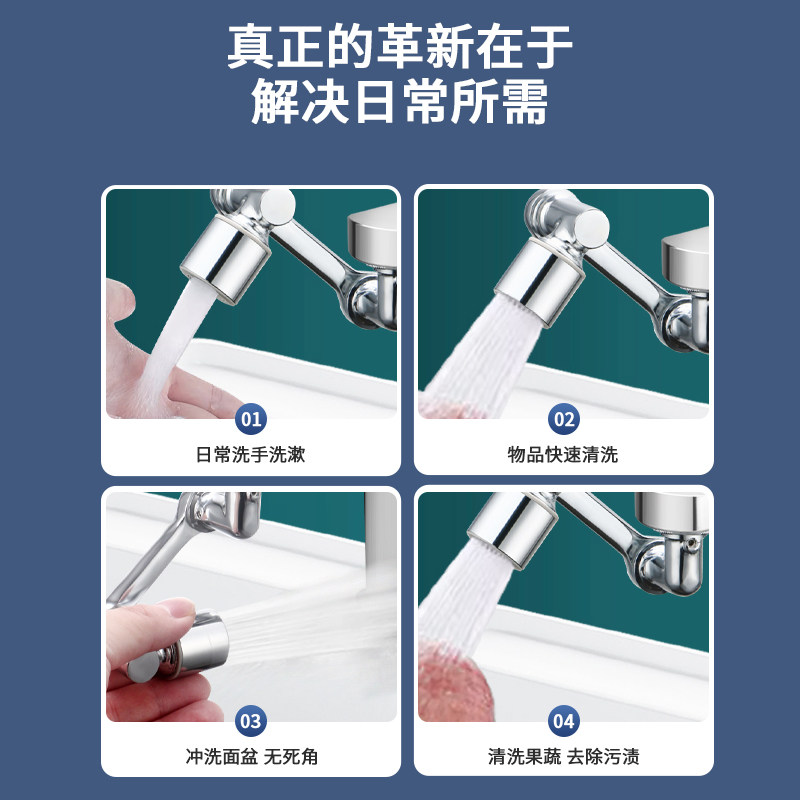 真正的革新在于
解决日常所需

01
日常洗手洗漱

02
物品快速清洗

03
冲洗面盆 无死角

04
清洗果蔬 去除污渍