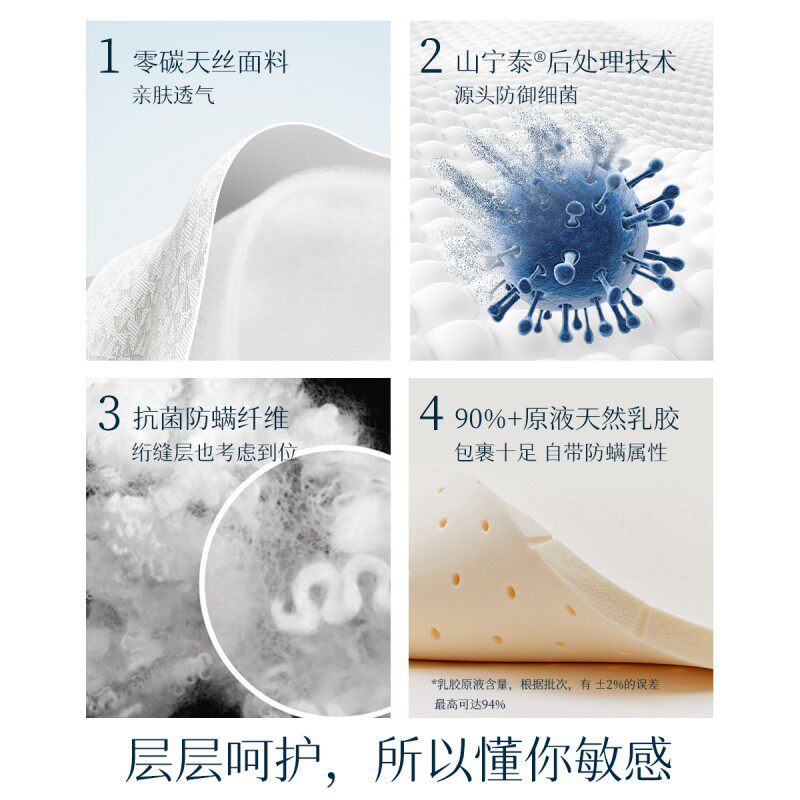 1 零碳天丝面料
亲肤透气

2 山宁泰®后处理技术
源头防御细菌

3 抗菌防螨纤维
绗缝层也考虑到位

4 90%+原液天然乳胶
包裹十足 自带防螨属性

*乳胶原液含量，根据批次，有 ±2%的误差
最高可达94%

层层呵护，所以懂你敏感