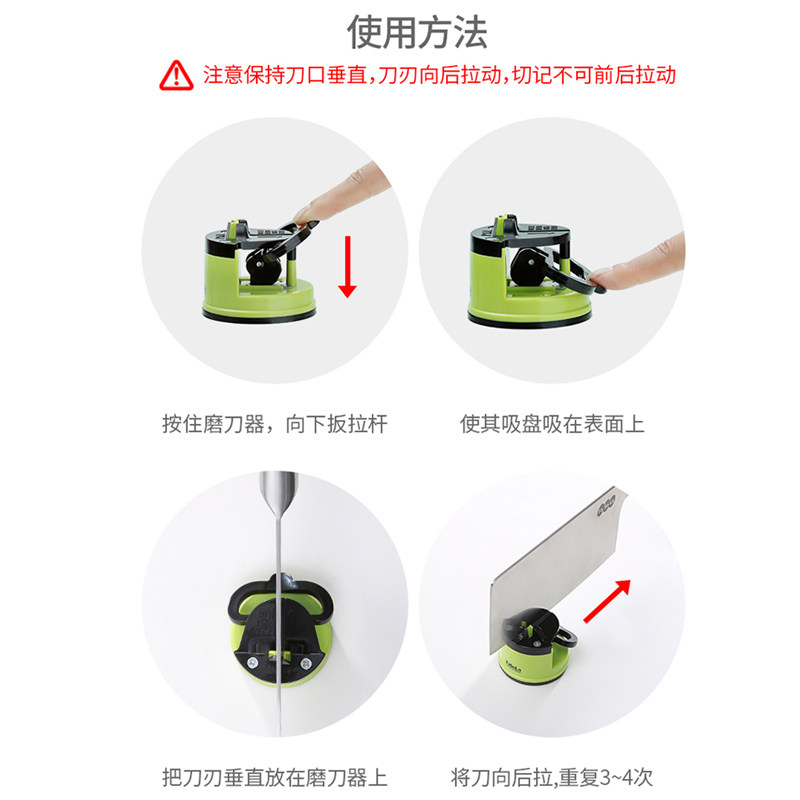 使用方法

注意保持刀口垂直，刀刃向后拉动，切记不可前后拉动

按住磨刀器，向下扳拉杆

使其吸盘吸在表面上

把刀刃垂直放在磨刀器上

将刀向后拉,重复3~4次