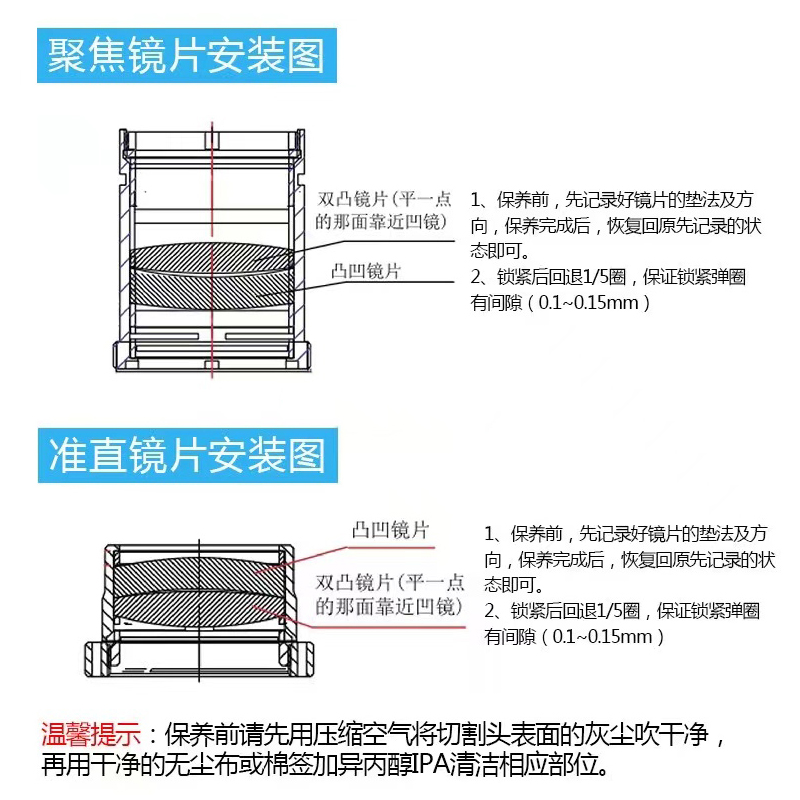 聚焦镜片安装图

双凸镜片（平一点的那面靠近凹镜）

凸凹镜片

1、保养前，先记录好镜片的垫法及方向，保养完成后，恢复回原先记录的状态即可。
2、锁紧后回退1/5圈，保证锁紧弹圈有间隙（0.1~0.15mm）

准直镜片安装图

凸凹镜片

双凸镜片（平一点的那面靠近凹镜）

1、保养前，先记录好镜片的垫法及方向，保养完成后，恢复回原先记录的状态即可。
2、锁紧后回退1/5圈，保证锁紧弹圈有间隙（0.1~0.15mm）

温馨提示：保养前请先用压缩空气将切割头表面的灰尘吹干净，再用干净的无尘布或棉签加异丙醇IPA清洁相应部位。