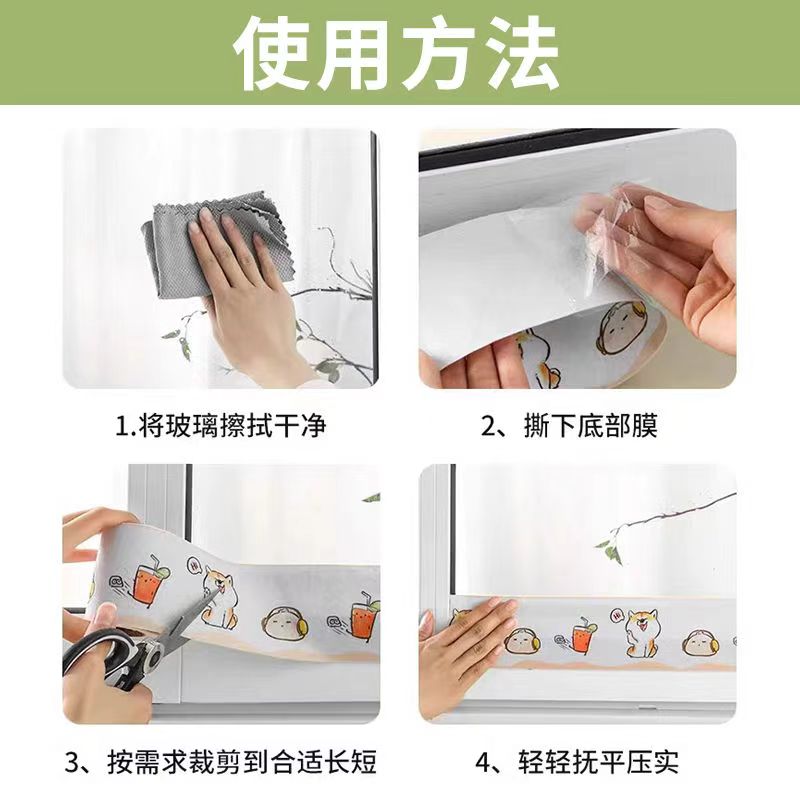 使用方法

1.将玻璃擦拭干净

2、撕下底部膜

3、按需求裁剪到合适长短

4、轻轻抚平压实