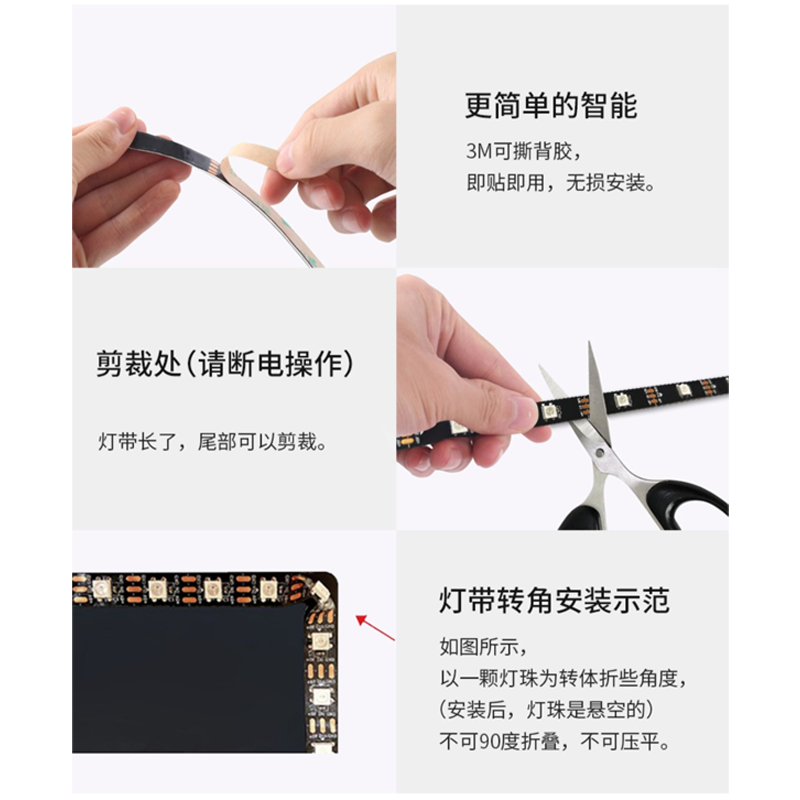 更简单的智能

3M可撕背胶，
即贴即用，无损安装。

剪裁处（请断电操作）

灯带长了，尾部可以剪裁。

灯带转角安装示范

如图所示，
以一颗灯珠为转体折些角度，
（安装后，灯珠是悬空的）
不可90度折叠，不可压平。