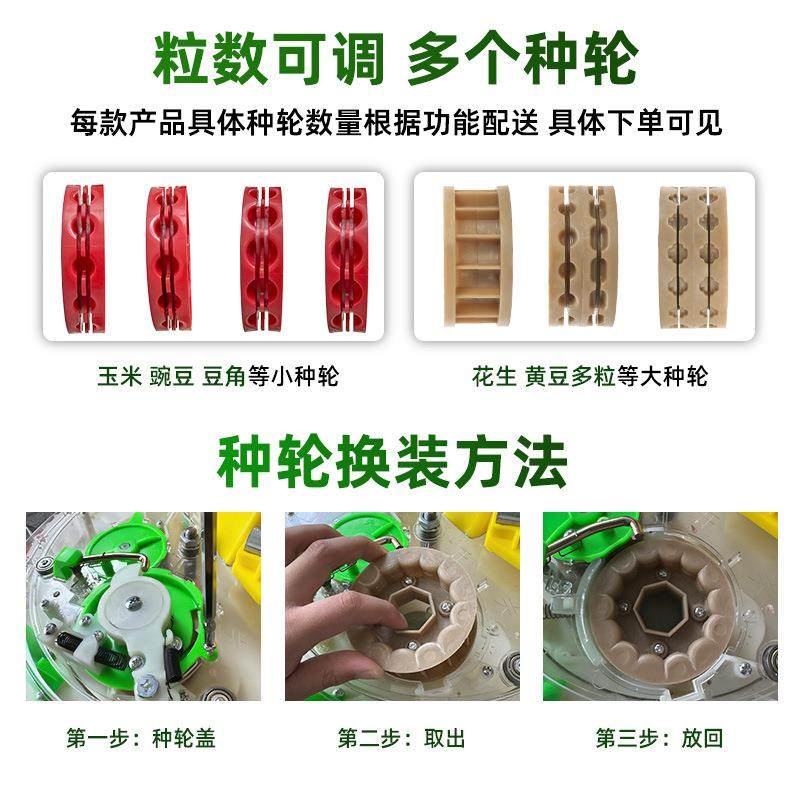 粒数可调 多个种轮

每款产品具体种轮数量根据功能配送 具体下单可见

玉米 豌豆 豆角等小种轮

花生 黄豆多粒等大种轮

种轮换装方法

第一步：种轮盖

第二步：取出

第三步：放回