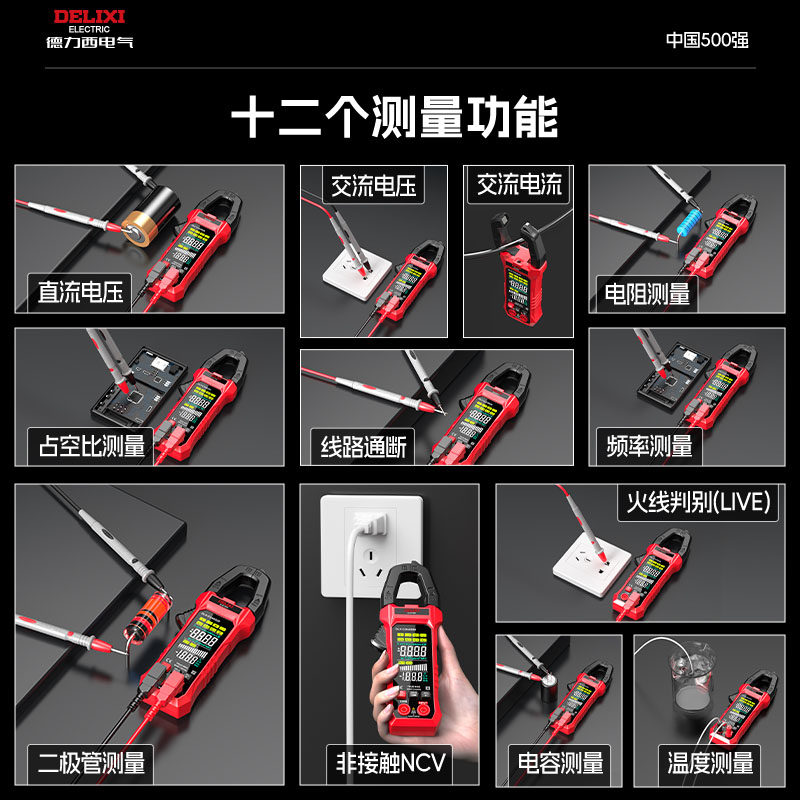 DELIXI
ELECTRIC
德力西电气

中国500强

十二个测量功能

直流电压

交流电压

交流电流

电阻测量

占空比测量

线路通断

频率测量

二极管测量

非接触NCV

火线判别(LIVE)

电容测量

温度测量