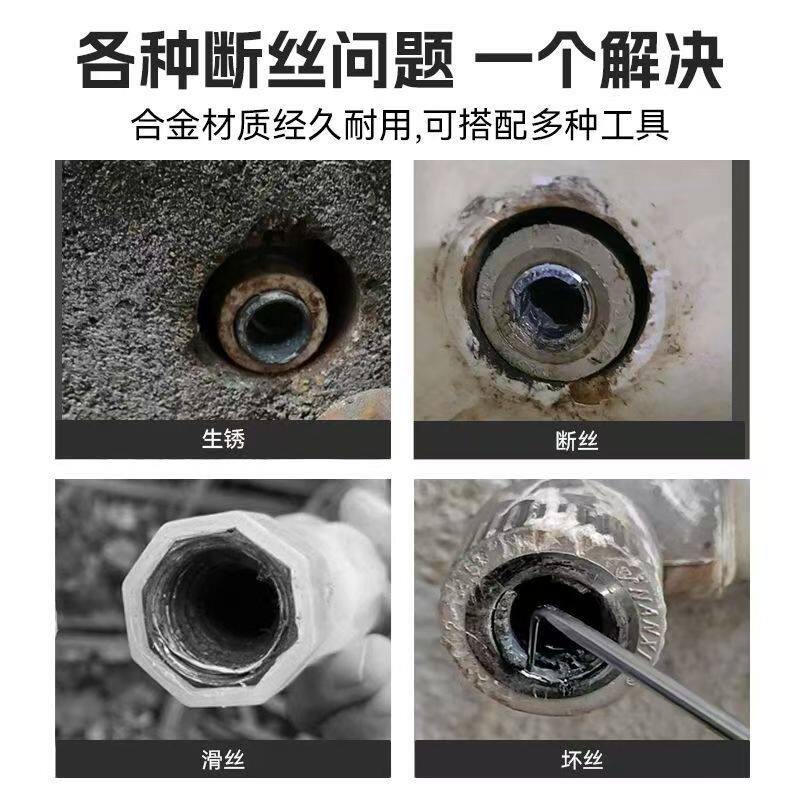 各种断丝问题 一个解决

合金材质经久耐用,可搭配多种工具

生锈

断丝

滑丝

坏丝