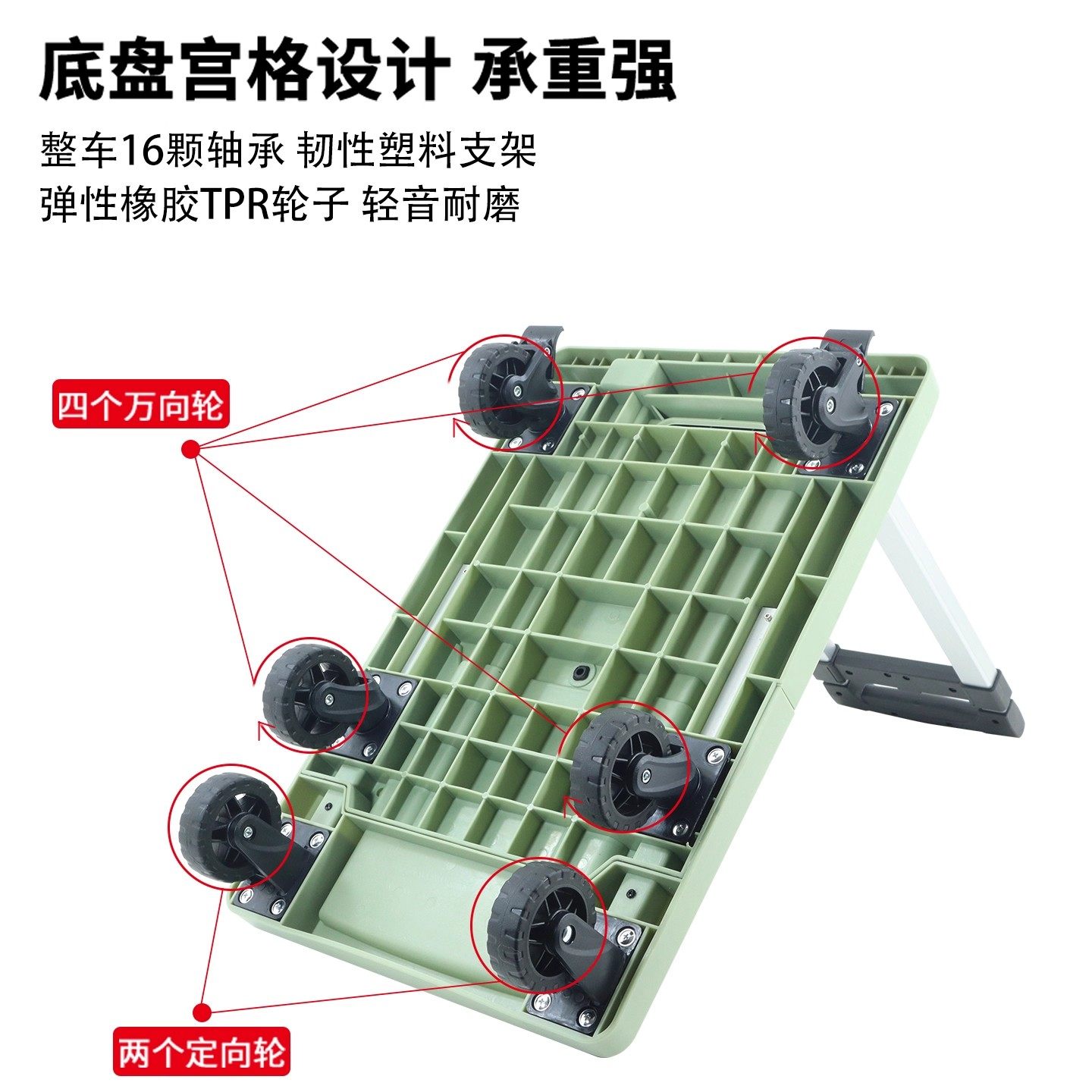 底盘宫格设计 承重强

整车16颗轴承 韧性塑料支架
弹性橡胶TPR轮子 轻音耐磨

四个万向轮

两个定向轮