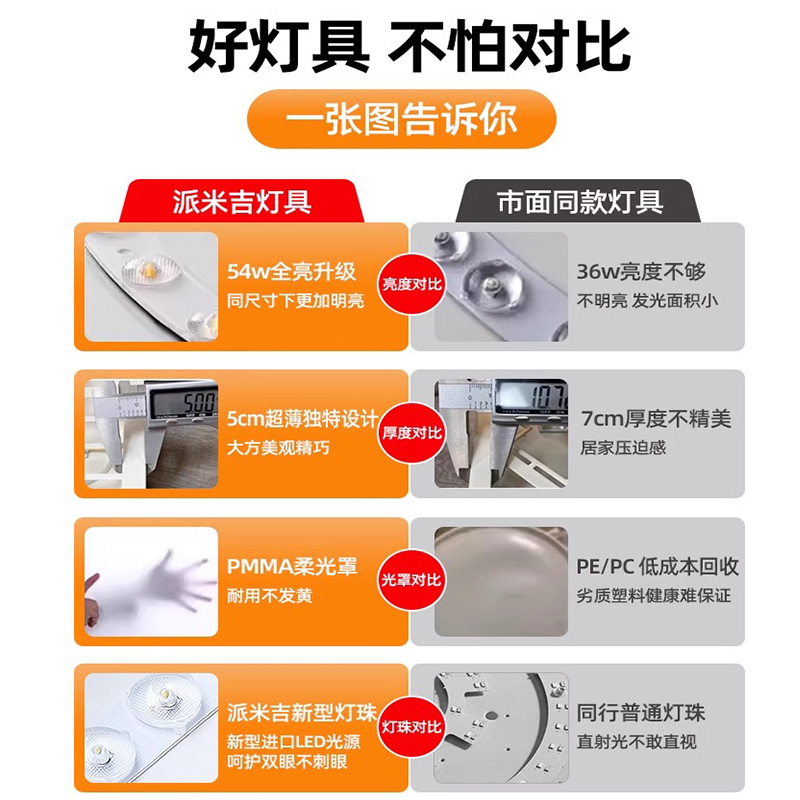 好灯具 不怕对比

一张图告诉你

派米吉灯具

市面同款灯具

54w全亮升级
同尺寸下更加明亮

亮度对比

36w亮度不够
不明亮 发光面积小

5.00

5cm超薄独特设计
大方美观精巧

厚度对比

10.7

7cm厚度不精美
居家压迫感

PMMA柔光罩
耐用不发黄

光罩对比

PE/PC 低成本回收
劣质塑料健康难保证

派米吉新型灯珠
新型进口LED光源
呵护双眼不刺眼

灯珠对比

同行普通灯珠
直射光不敢直视