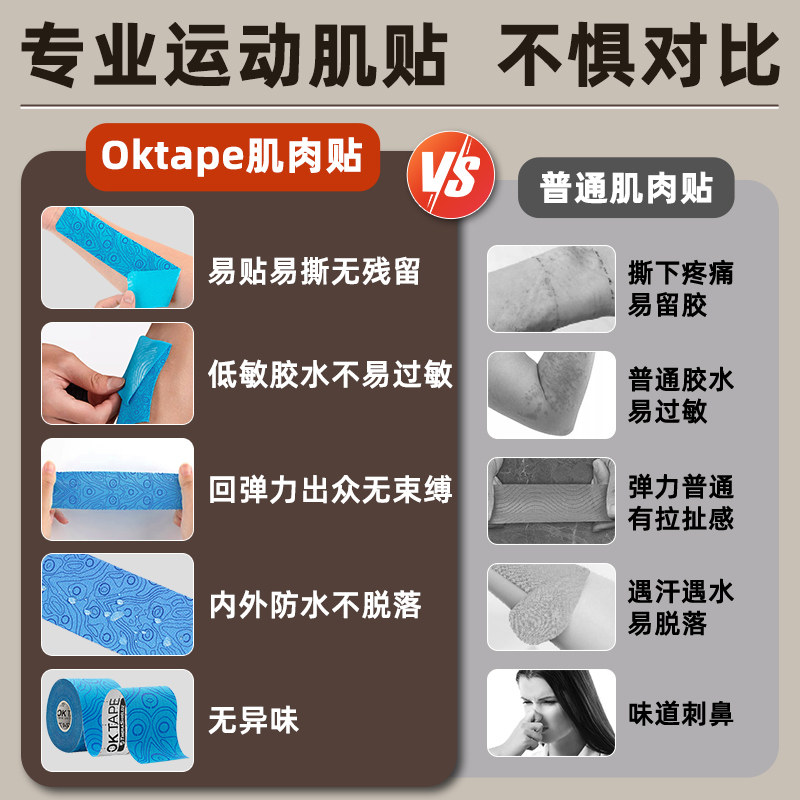 专业运动肌贴 不惧对比

Oktape肌肉贴

VS

普通肌肉贴

易贴易撕无残留

低敏胶水不易过敏

回弹力出众无束缚

内外防水不脱落

OK TAPE

无异味

撕下疼痛易留胶

普通胶水易过敏

弹力普通有拉扯感

遇汗遇水易脱落

味道刺鼻