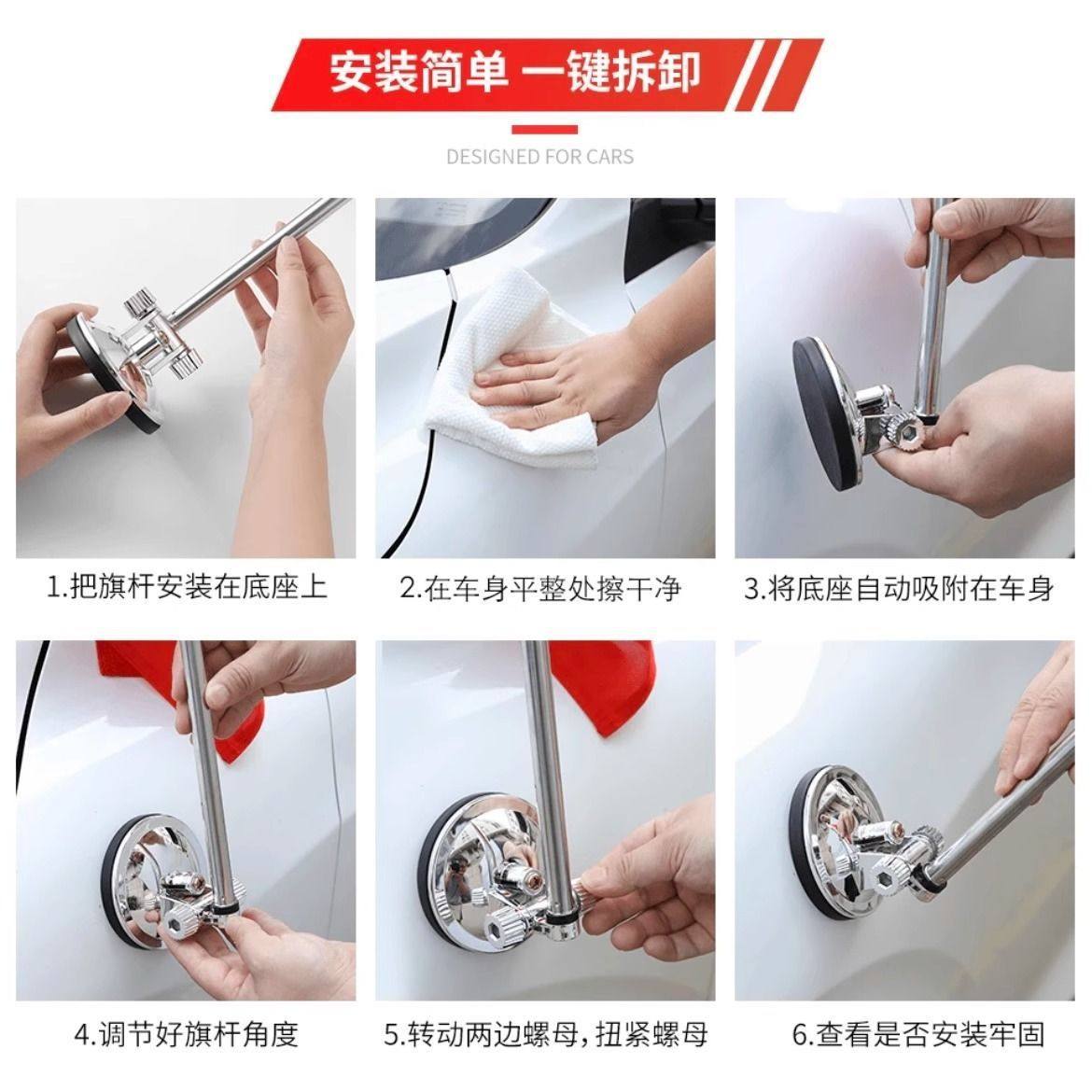 安装简单 一键拆卸

DESIGNED FOR CARS

1.把旗杆安装在底座上

2.在车身平整处擦干净

3.将底座自动吸附在车身

4.调节好旗杆角度

5.转动两边螺母，扭紧螺母

6.查看是否安装牢固