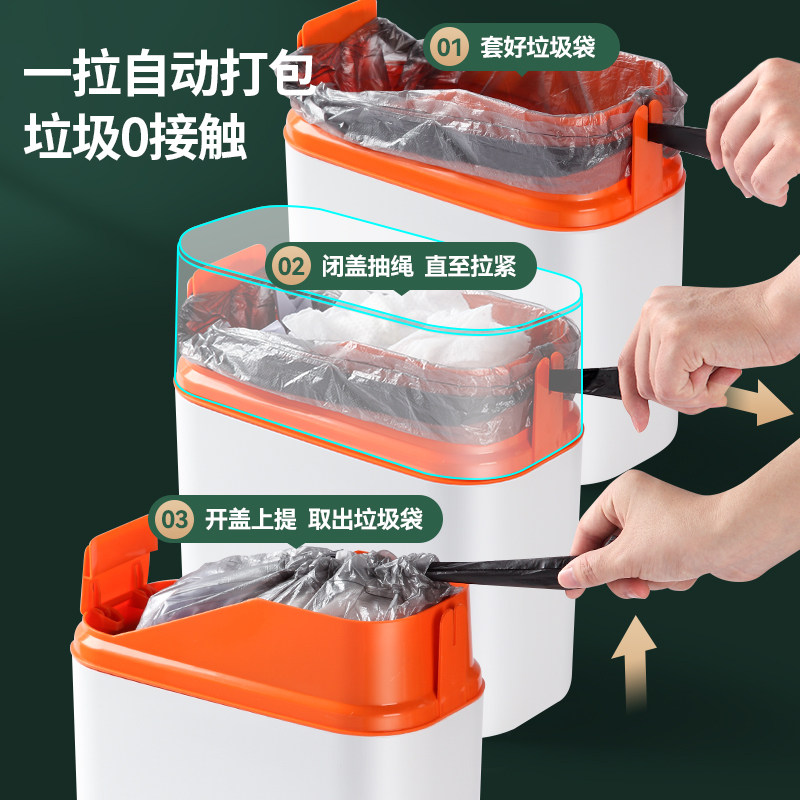 一拉自动打包
垃圾0接触

01 套好垃圾袋

02 闭盖抽绳 直至拉紧

03 开盖上提 取出垃圾袋