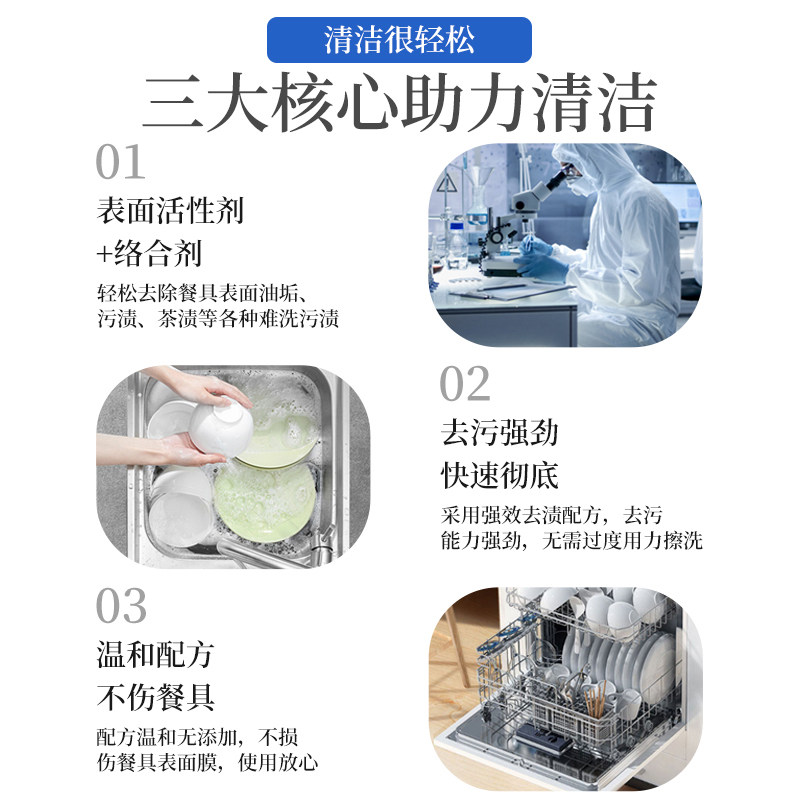 清洁很轻松

三大核心助力清洁

01

表面活性剂
+络合剂

轻松去除餐具表面油垢、污渍、茶渍等各种难洗污渍

02

去污强劲
快速彻底

采用强效去渍配方，去污能力强劲，无需过度用力擦洗

03

温和配方
不伤餐具

配方温和无添加，不损伤餐具表面膜，使用放心