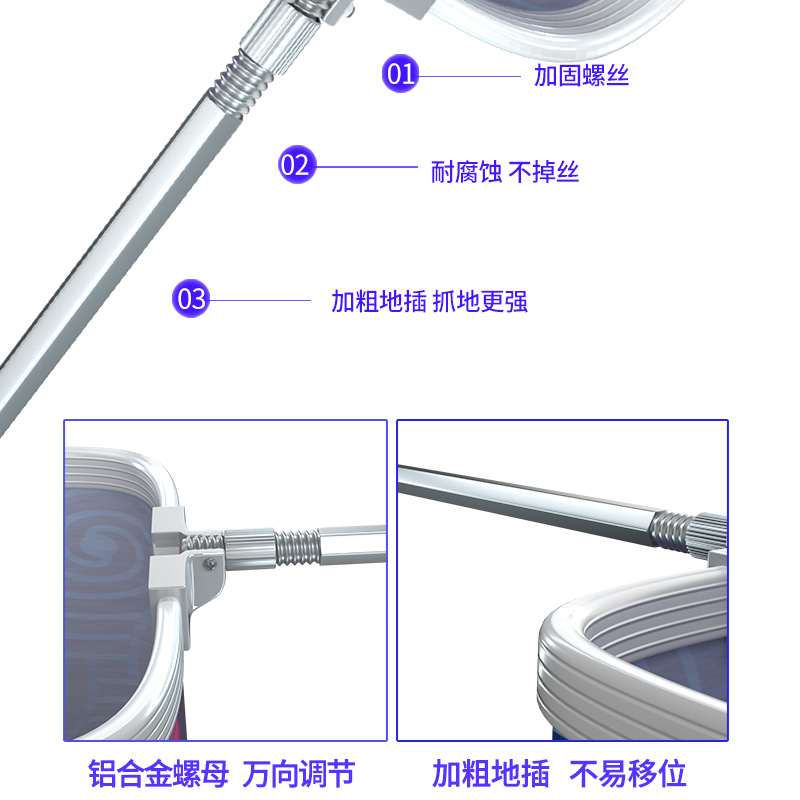 01 加固螺丝

02 耐腐蚀 不掉丝

03 加粗地插 抓地更强

铝合金螺母 万向调节

加粗地插 不易移位