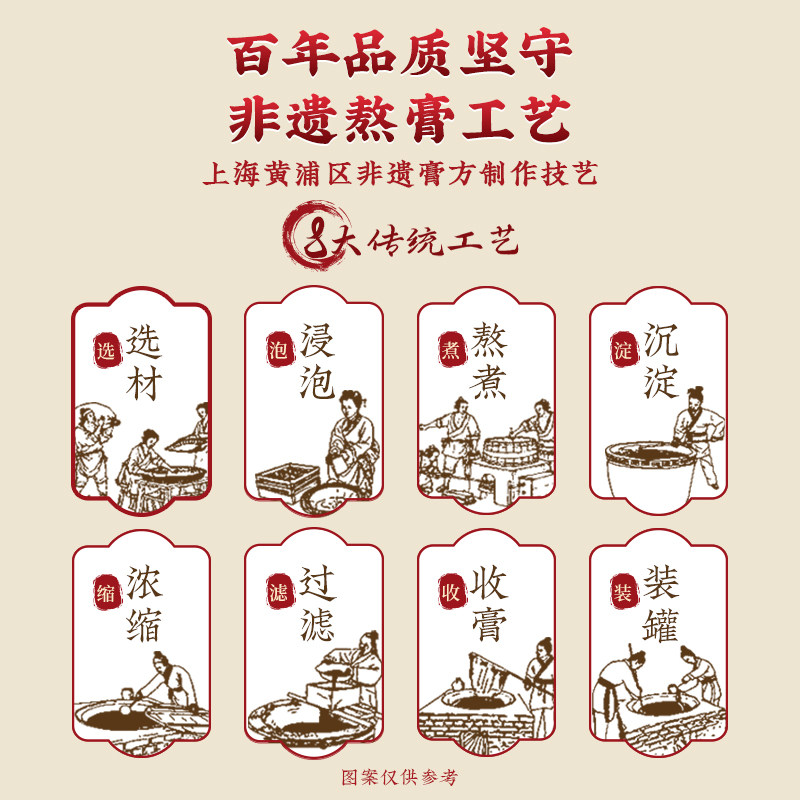 百年品质坚守
非遗熬膏工艺
上海黄浦区非遗膏方制作技艺

8大传统工艺

选 选材

泡 浸泡

煮 熬煮

淀 沉淀

缩 浓缩

滤 过滤

收 收膏

装 装罐

图案仅供参考