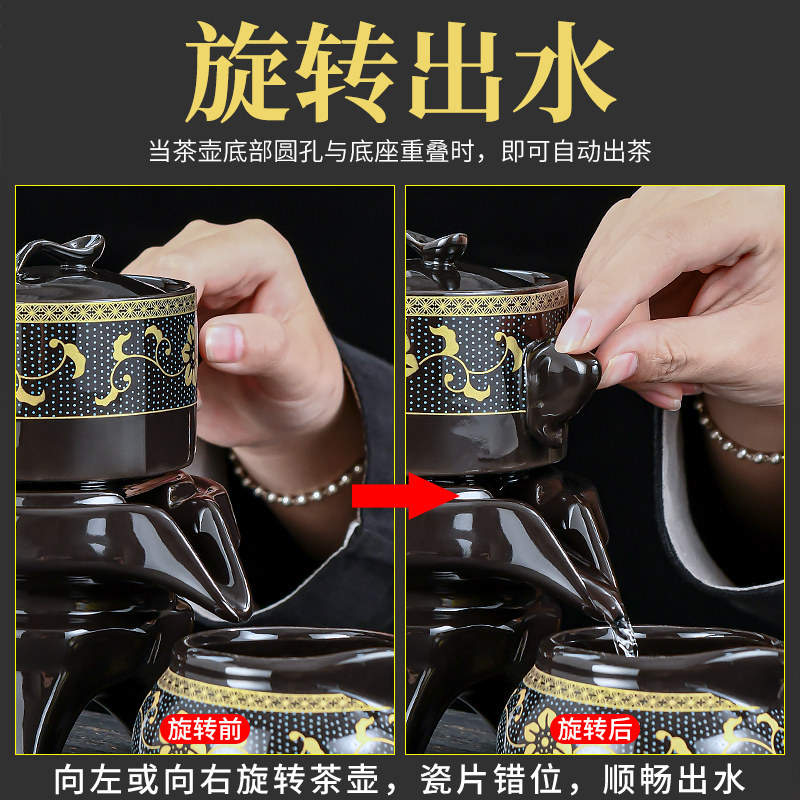 旋转出水

当茶壶底部圆孔与底座重叠时，即可自动出茶

旋转前

旋转后

向左或向右旋转茶壶，瓷片错位，顺畅出水