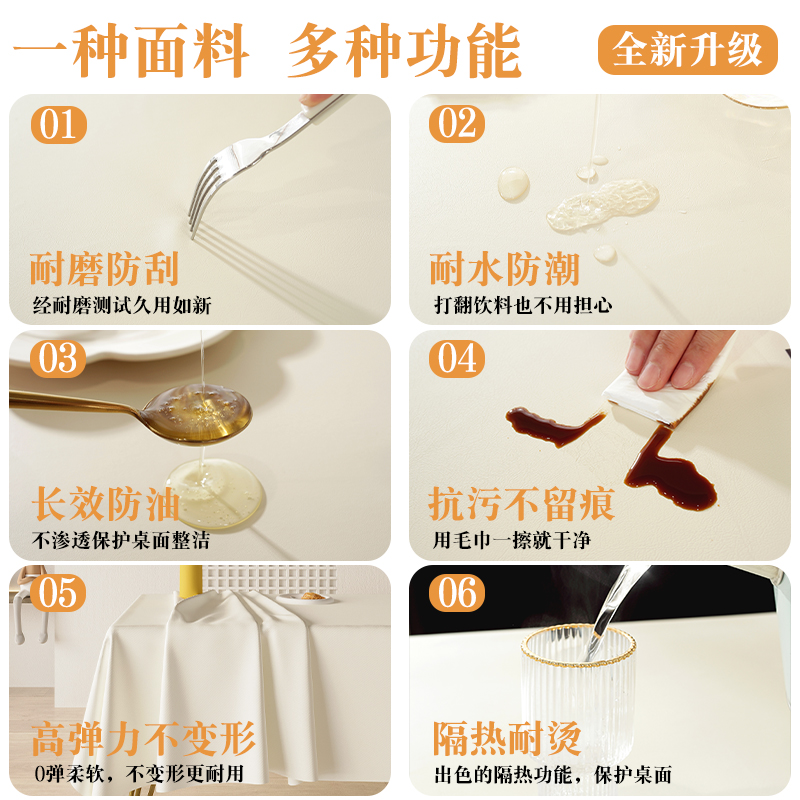 一种面料 多种功能

全新升级

01
耐磨防刮
经耐磨测试久用如新

02
耐水防潮
打翻饮料也不用担心

03
长效防油
不渗透保护桌面整洁

04
抗污不留痕
用毛巾一擦就干净

05
高弹力不变形
0弹柔软，不变形更耐用

06
隔热耐烫
出色的隔热功能，保护桌面