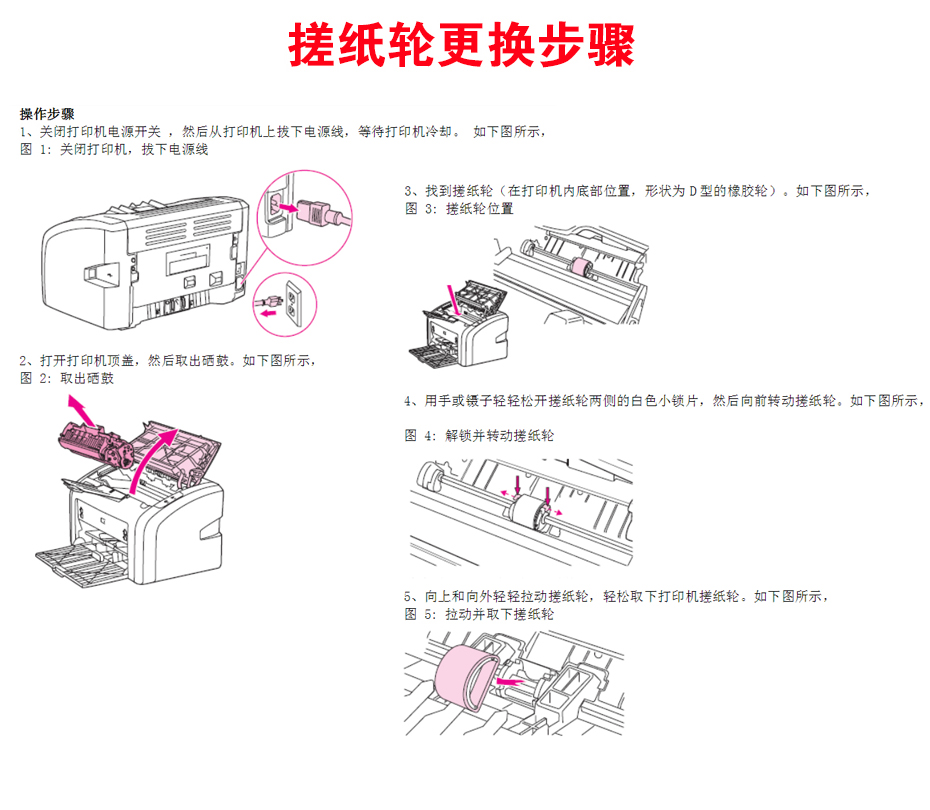 搓纸轮更换步骤

操作步骤
1、关闭打印机电源开关 ，然后从打印机上拔下电源线，等待打印机冷却。 如下图所示，
图 1: 关闭打印机，拔下电源线

2、打开打印机顶盖，然后取出硒鼓。如下图所示，
图 2: 取出硒鼓

3、找到搓纸轮（在打印机内底部位置，形状为 D 型的橡胶轮）。如下图所示，
图 3: 搓纸轮位置

4、用手或镊子轻轻松开搓纸轮两侧的白色小锁片，然后向前转动搓纸轮。如下图所示，

图 4: 解锁并转动搓纸轮

5、向上和向外轻轻拉动搓纸轮，轻松取下打印机搓纸轮。如下图所示，
图 5: 拉动并取下搓纸轮