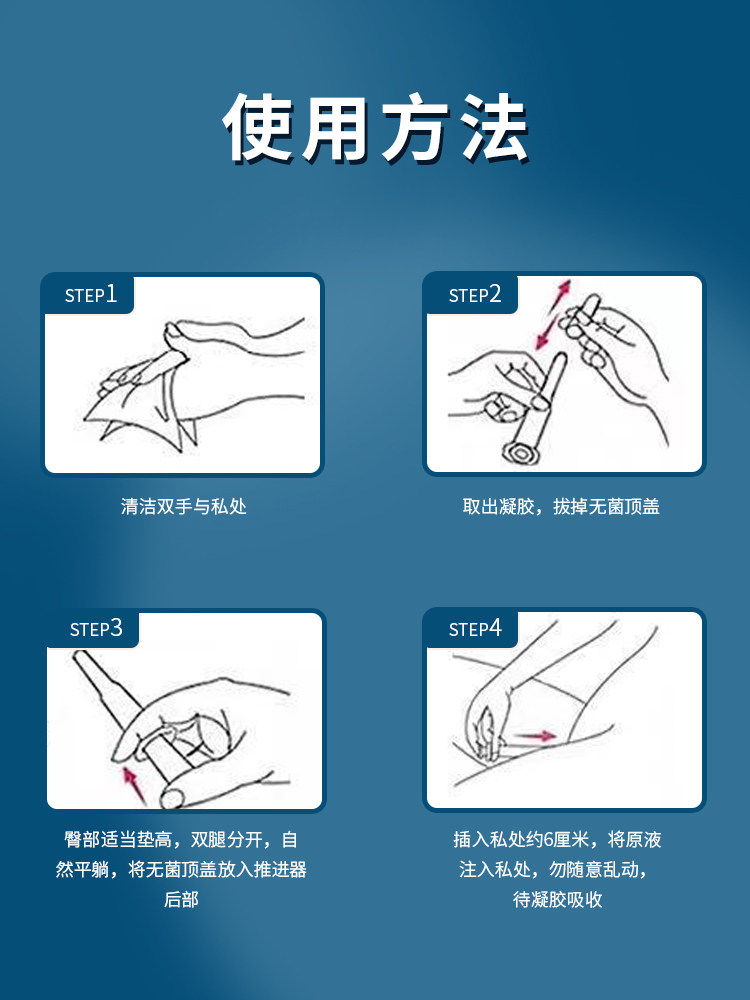 使用方法

STEP1

清洁双手与私处

STEP2

取出凝胶，拔掉无菌顶盖

STEP3

臀部适当垫高，双腿分开，自然平躺，将无菌顶盖放入推进器后部

STEP4

插入私处约6厘米，将原液注入私处，勿随意乱动，待凝胶吸收