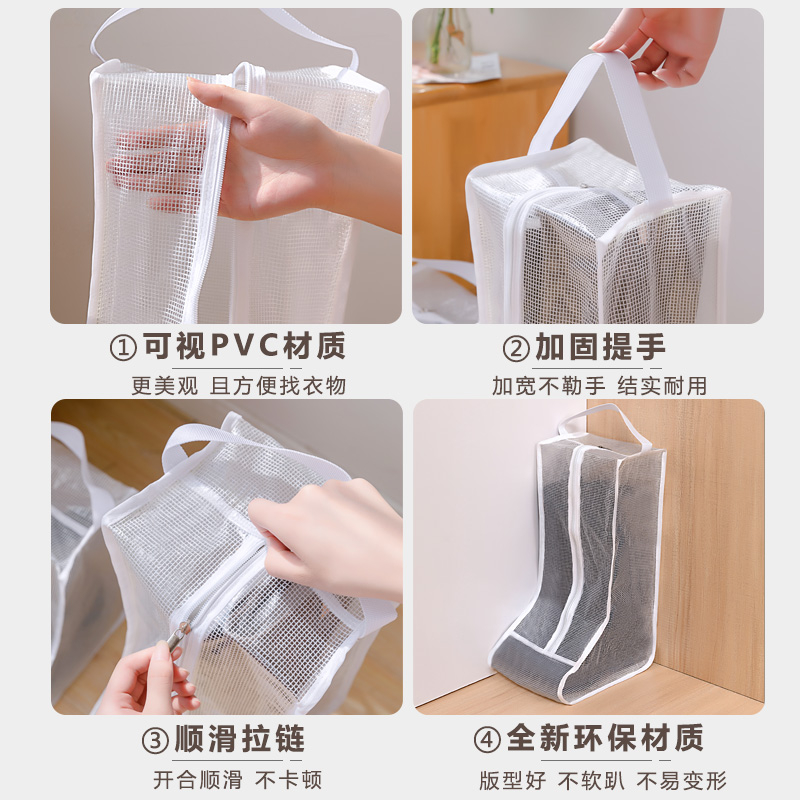 ①可视PVC材质
更美观 且方便找衣物

②加固提手
加宽不勒手 结实耐用

③顺滑拉链
开合顺滑 不卡顿

④全新环保材质
版型好 不软趴 不易变形