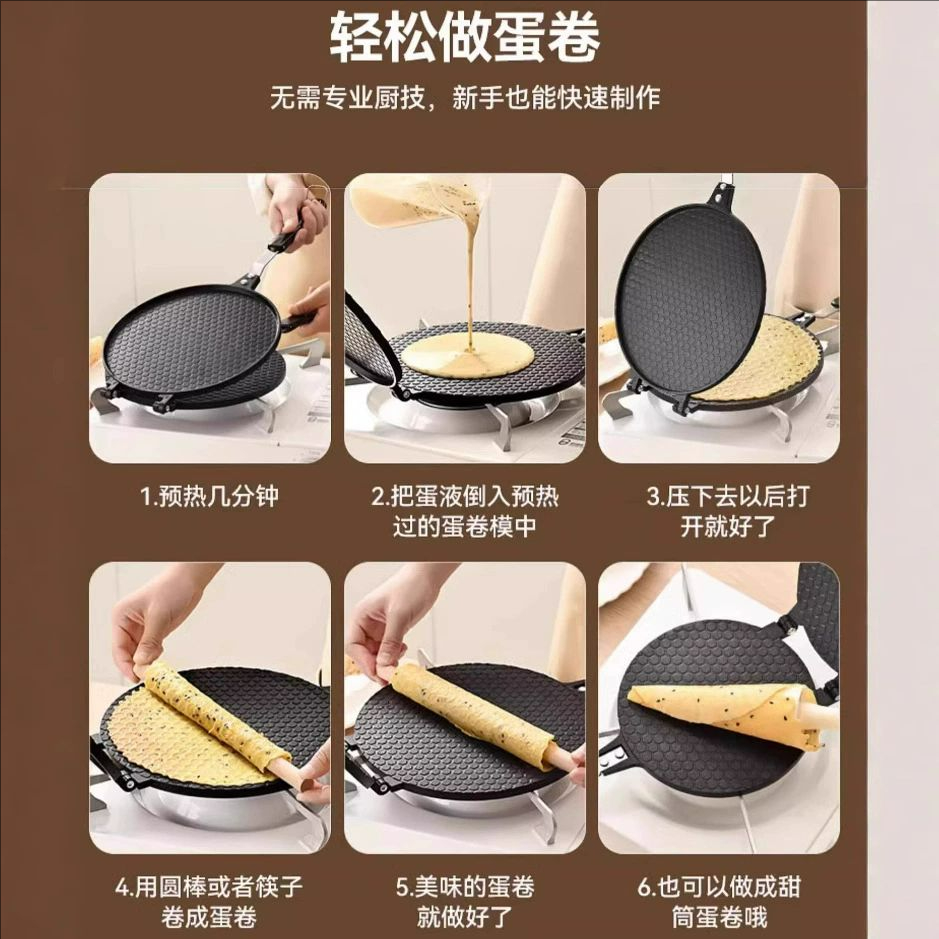 轻松做蛋卷

无需专业厨技，新手也能快速制作

1.预热几分钟

2.把蛋液倒入预热过的蛋卷模中

3.压下去以后打开就好了

4.用圆棒或者筷子卷成蛋卷

5.美味的蛋卷就做好了

6.也可以做成甜筒蛋卷哦