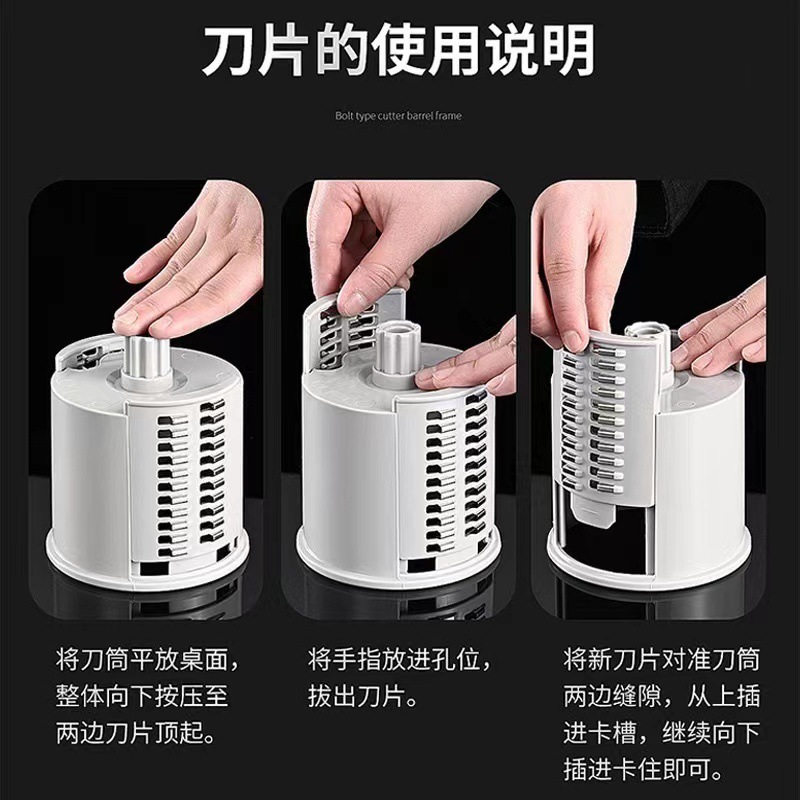 刀片的使用说明

Bolt type cutter barrel frame

将刀筒平放桌面，整体向下按压至两边刀片顶起。

将手指放进孔位，拔出刀片。

将新刀片对准刀筒两边缝隙，从上插进卡槽，继续向下插进卡住即可。