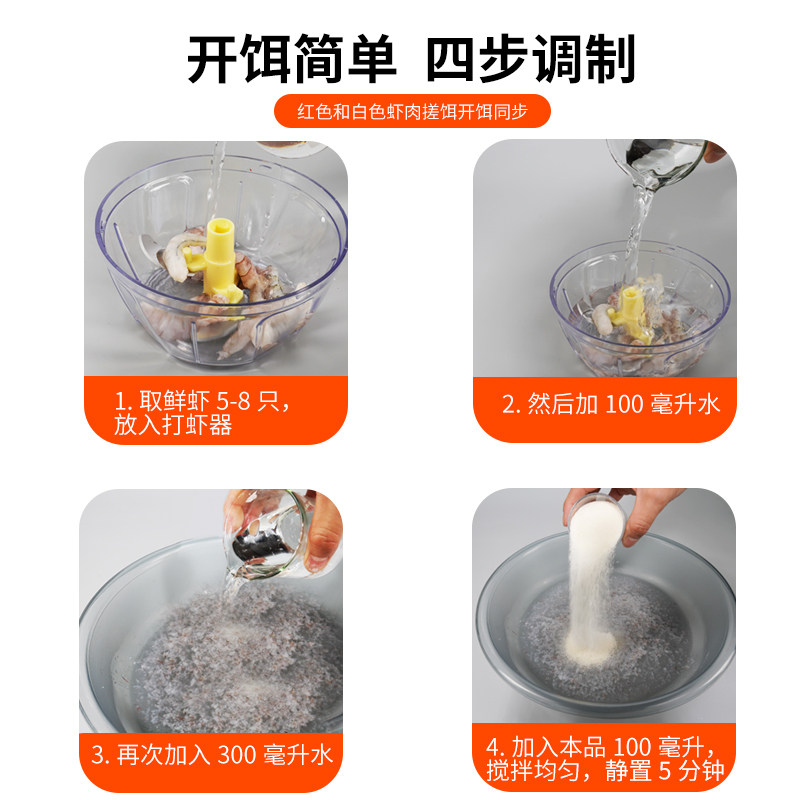 开饵简单 四步调制

红色和白色虾肉搓饵开饵同步

1. 取鲜虾 5-8 只，放入打虾器

2. 然后加 100 毫升水

3. 再次加入 300 毫升水

4. 加入本品 100 毫升，搅拌均匀，静置 5 分钟