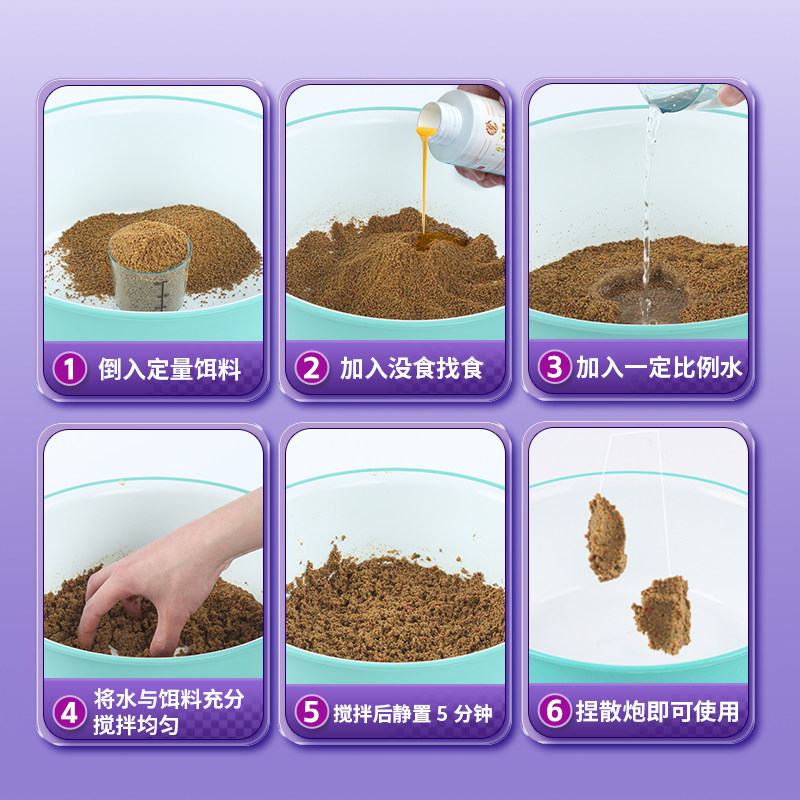 1 倒入定量饵料

2 加入没食找食

3 加入一定比例水

4 将水与饵料充分搅拌均匀

5 搅拌后静置 5 分钟

6 捏散炮即可使用