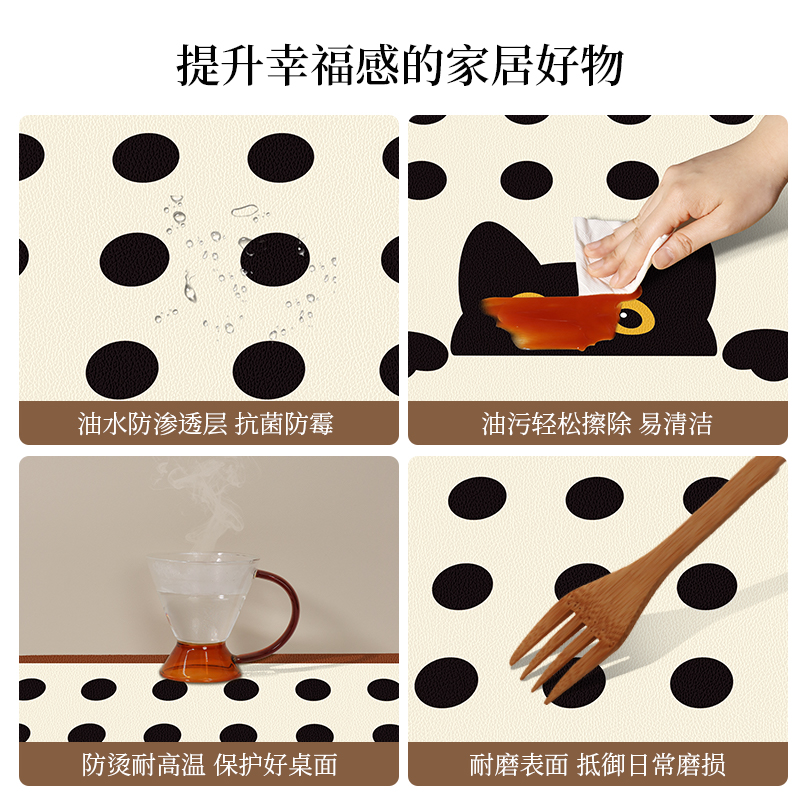 提升幸福感的家居好物

油水防渗透层 抗菌防霉

油污轻松擦除 易清洁

防烫耐高温 保护好桌面

耐磨表面 抵御日常磨损