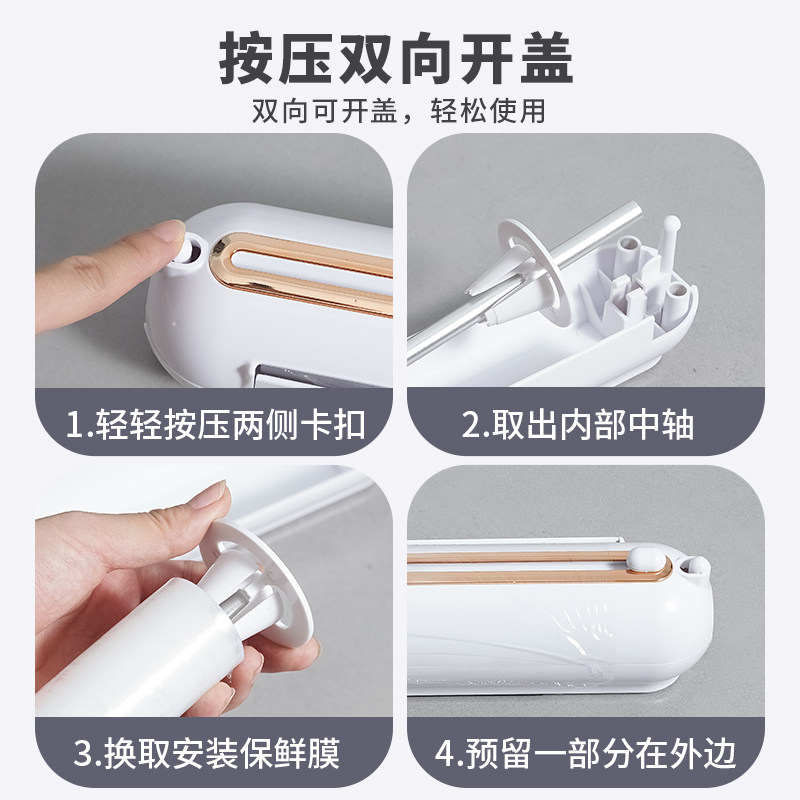 按压双向开盖

双向可开盖，轻松使用

1.轻轻按压两侧卡扣

2.取出内部中轴

3.换取安装保鲜膜

4.预留一部分在外边