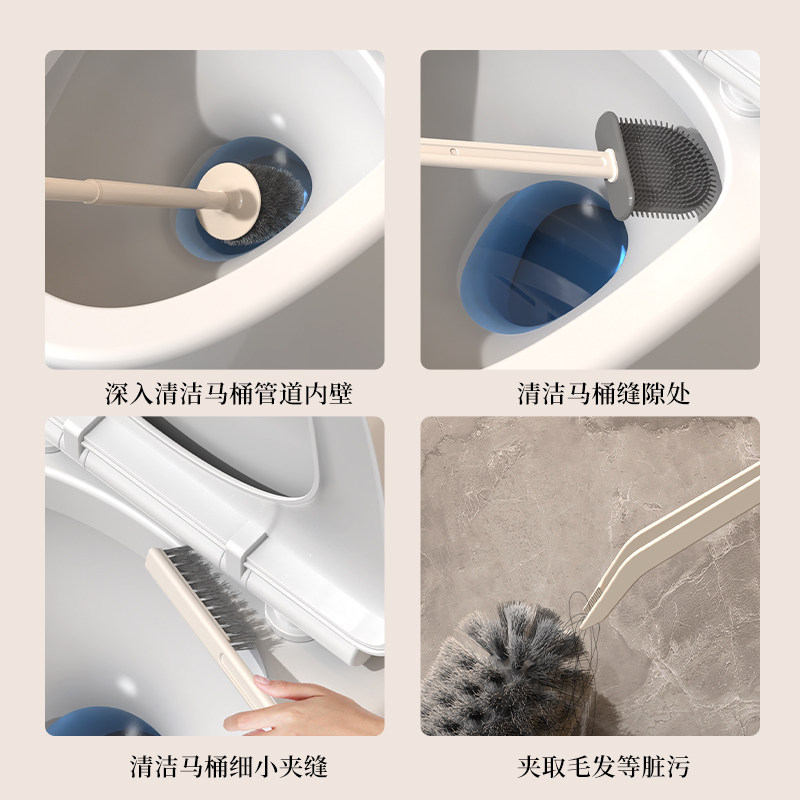 深入清洁马桶管道内壁

清洁马桶缝隙处

清洁马桶细小夹缝

夹取毛发等脏污