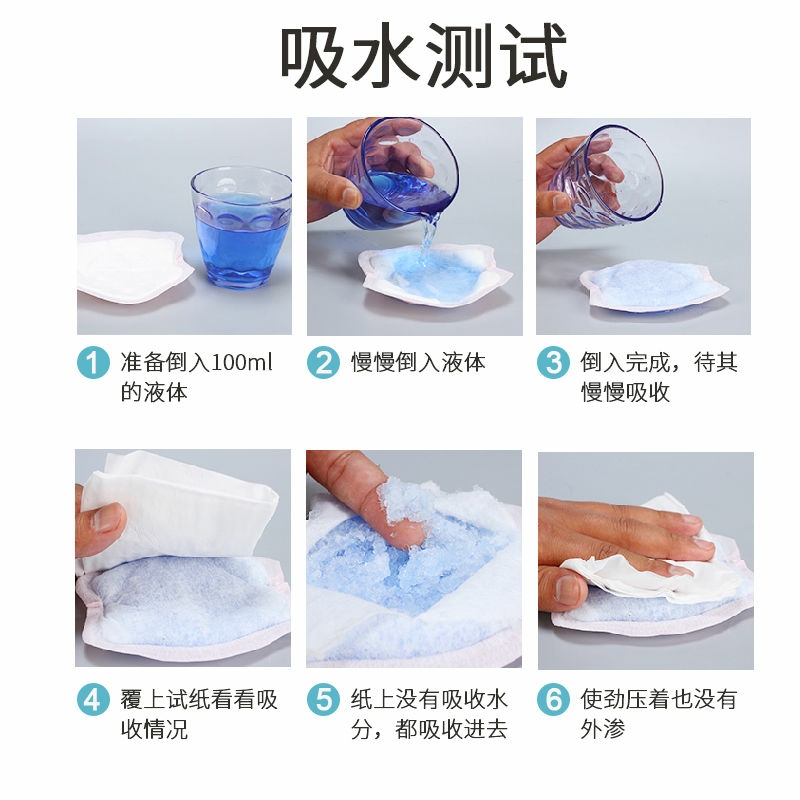 吸水测试

1 准备倒入100ml的液体

2 慢慢倒入液体

3 倒入完成，待其慢慢吸收

4 覆上试纸看看吸收情况

5 纸上没有吸收水分，都吸收进去

6 使劲压着也没有外渗