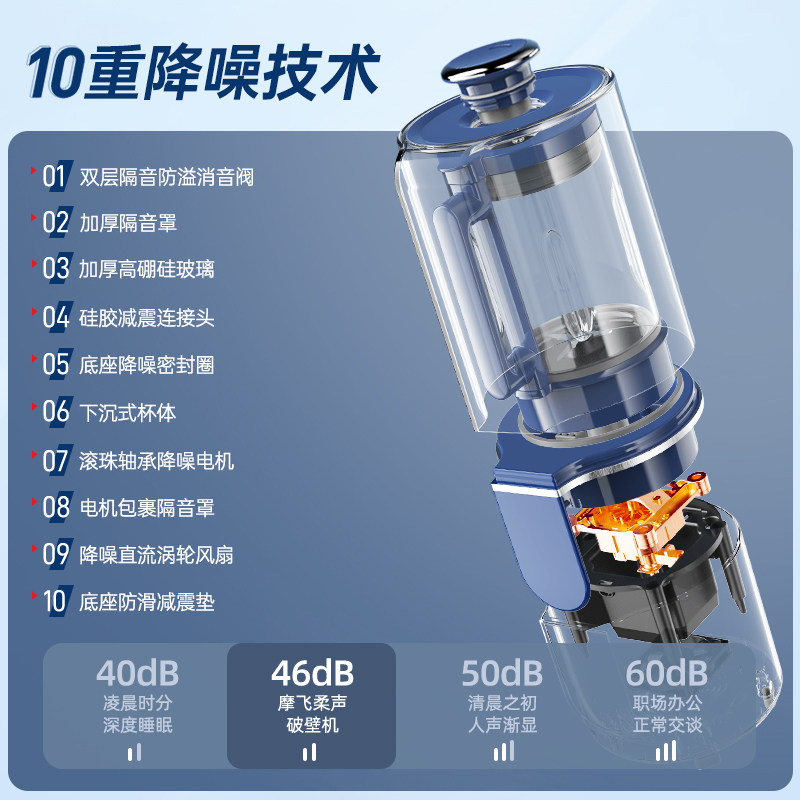 10重降噪技术

01 双层隔音防溢消音阀
02 加厚隔音罩
03 加厚高硼硅玻璃
04 硅胶减震连接头
05 底座降噪密封圈
06 下沉式杯体
07 滚珠轴承降噪电机
08 电机包裹隔音罩
09 降噪直流涡轮风扇
10 底座防滑减震垫

40dB
凌晨时分
深度睡眠

46dB
摩飞柔声
破壁机

50dB
清晨之初
人声渐显

60dB
职场办公
正常交谈