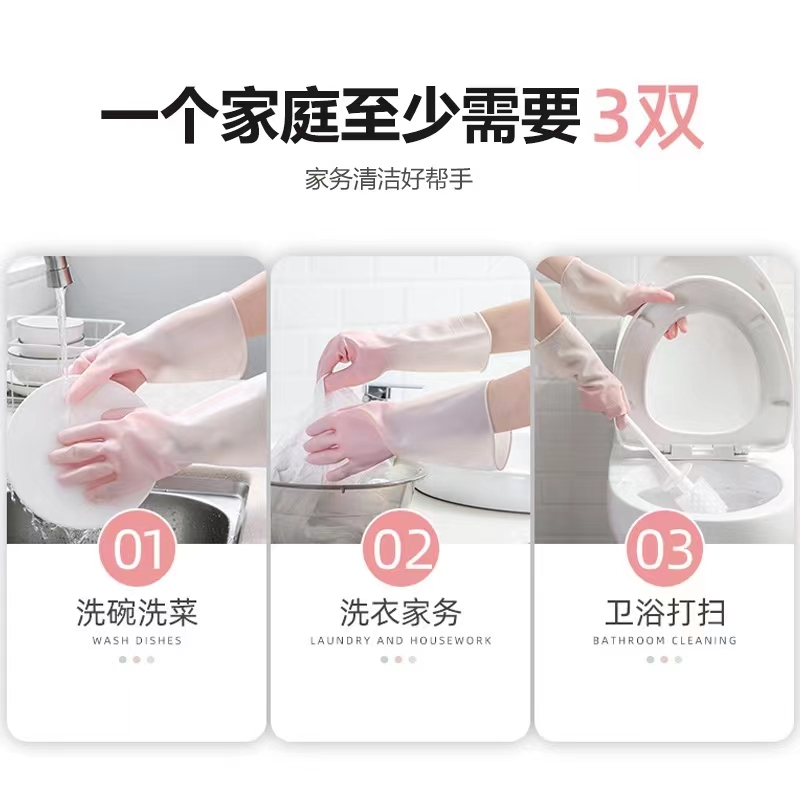 一个家庭至少需要 3双

家务清洁好帮手

01
洗碗洗菜
WASH DISHES

02
洗衣家务
LAUNDRY AND HOUSEWORK

03
卫浴打扫
BATHROOM CLEANING