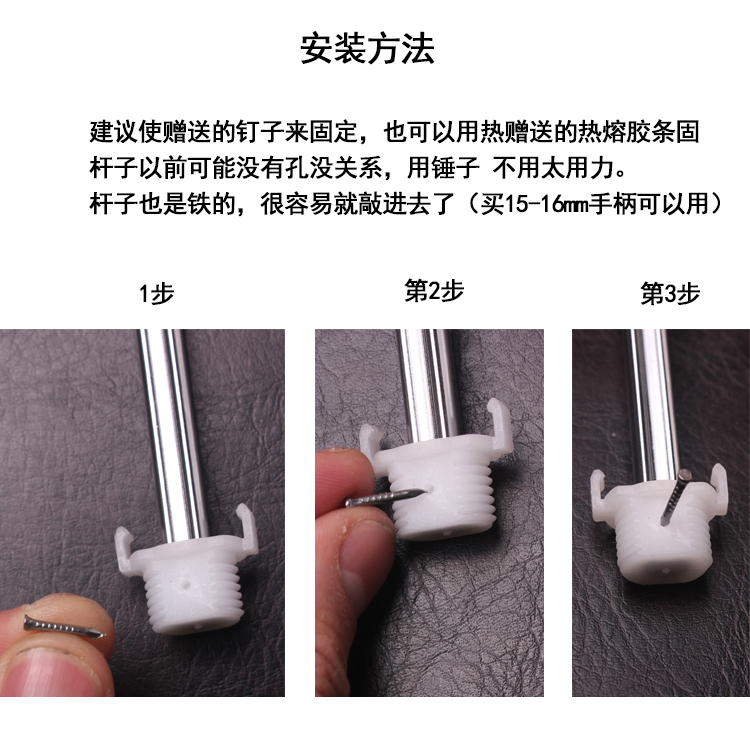 安装方法

建议使赠送的钉子来固定，也可以用热赠送的热熔胶条固
杆子以前可能没有孔没关系，用锤子 不用太用力。
杆子也是铁的，很容易就敲进去了（买15-16㎜手柄可以用）

1步

第2步

第3步