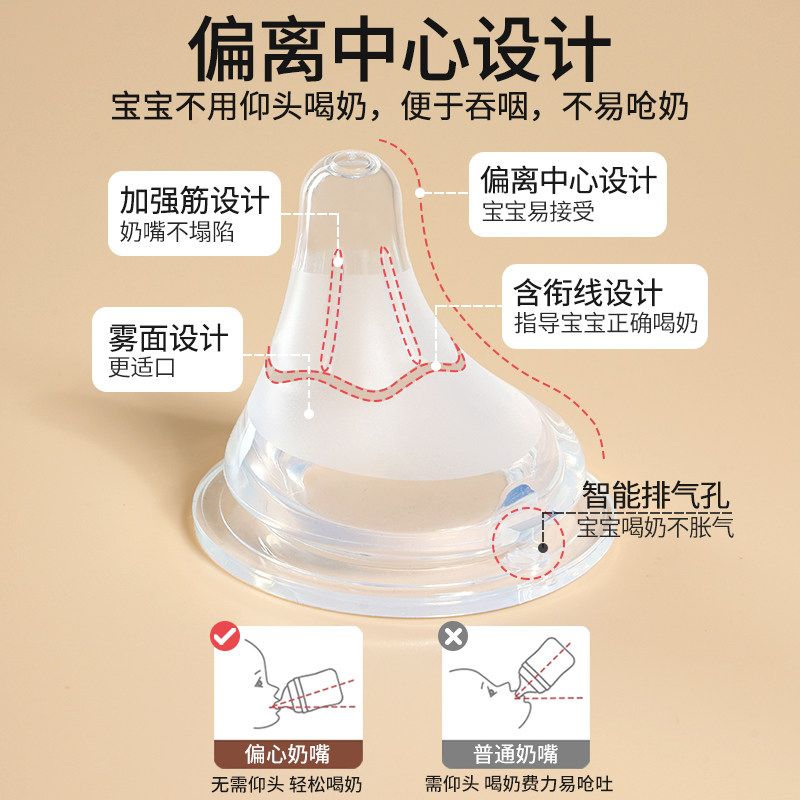 偏离中心设计
宝宝不用仰头喝奶，便于吞咽，不易呛奶

加强筋设计
奶嘴不塌陷

偏离中心设计
宝宝易接受

含衔线设计
指导宝宝正确喝奶

雾面设计
更适口

智能排气孔
宝宝喝奶不胀气

偏心奶嘴
无需仰头 轻松喝奶

普通奶嘴
需仰头 喝奶费力易呛吐